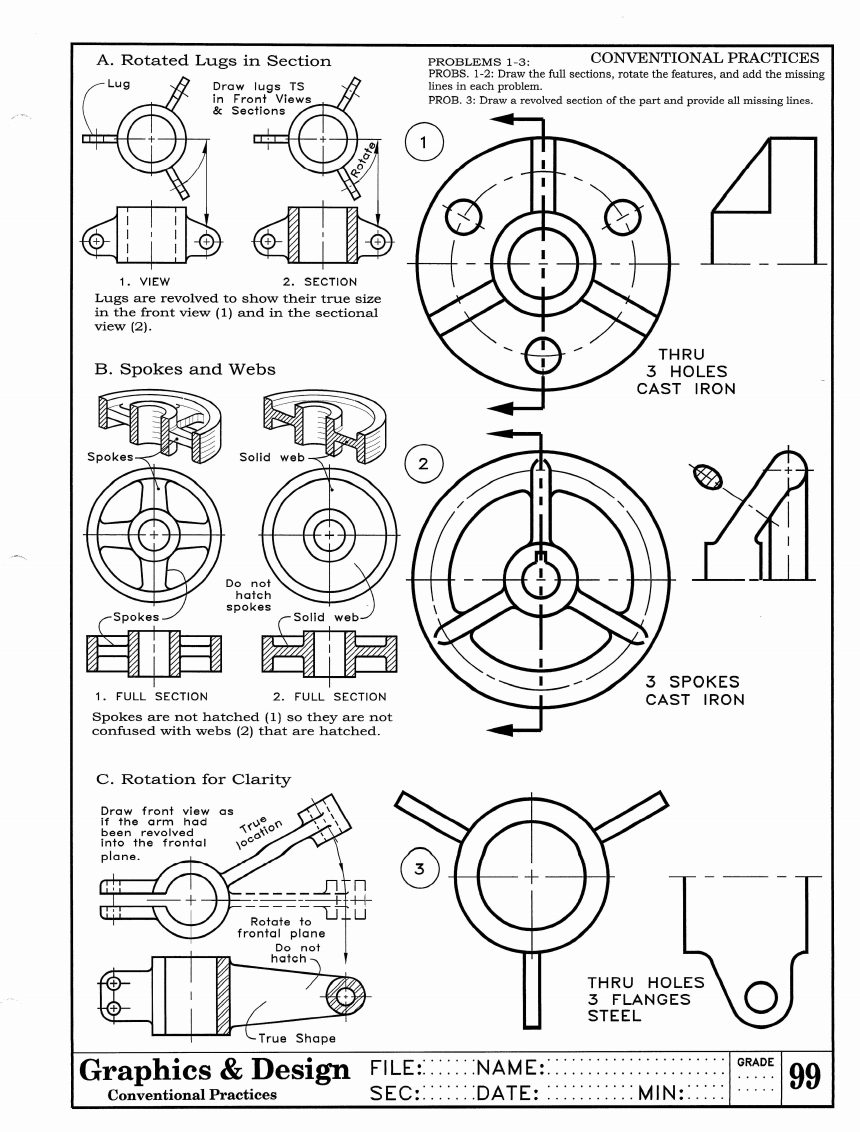 A. Rotated Lugs in Section

Lug

Draw lugs TS in Front Views & Sections

Rotate

1. VIEW

2. SECTION

Lugs are revolved to show their true size in the front view (1) and in the sectional view (2).

B. Spokes and Webs

Spokes

Solid web

Do not hatch spokes

Spokes

Solid web

1. FULL SECTION

2. FULL SECTION

Spokes are not hatched (1) so they are not confused with webs (2) that are hatched.

C. Rotation for Clarity

Draw front view as if the arm had been revolved into the frontal plane.

True location

Rotate to frontal plane

Do not hatch

True Shape

PROBLEMS 1-3: CONVENTIONAL PRACTICES

PROBS. 1-2: Draw the full sections, rotate the features, and add the missing lines in each problem.

PROB. 3: Draw a revolved section of the part and provide all missing lines.

1

THRU 3 HOLES CAST IRON

2

3 SPOKES CAST IRON

3

THRU HOLES 3 FLANGES STEEL

Graphics & Design

Conventional Practices

FILE: NAME:

SEC: DATE: MIN:

GRADE

99