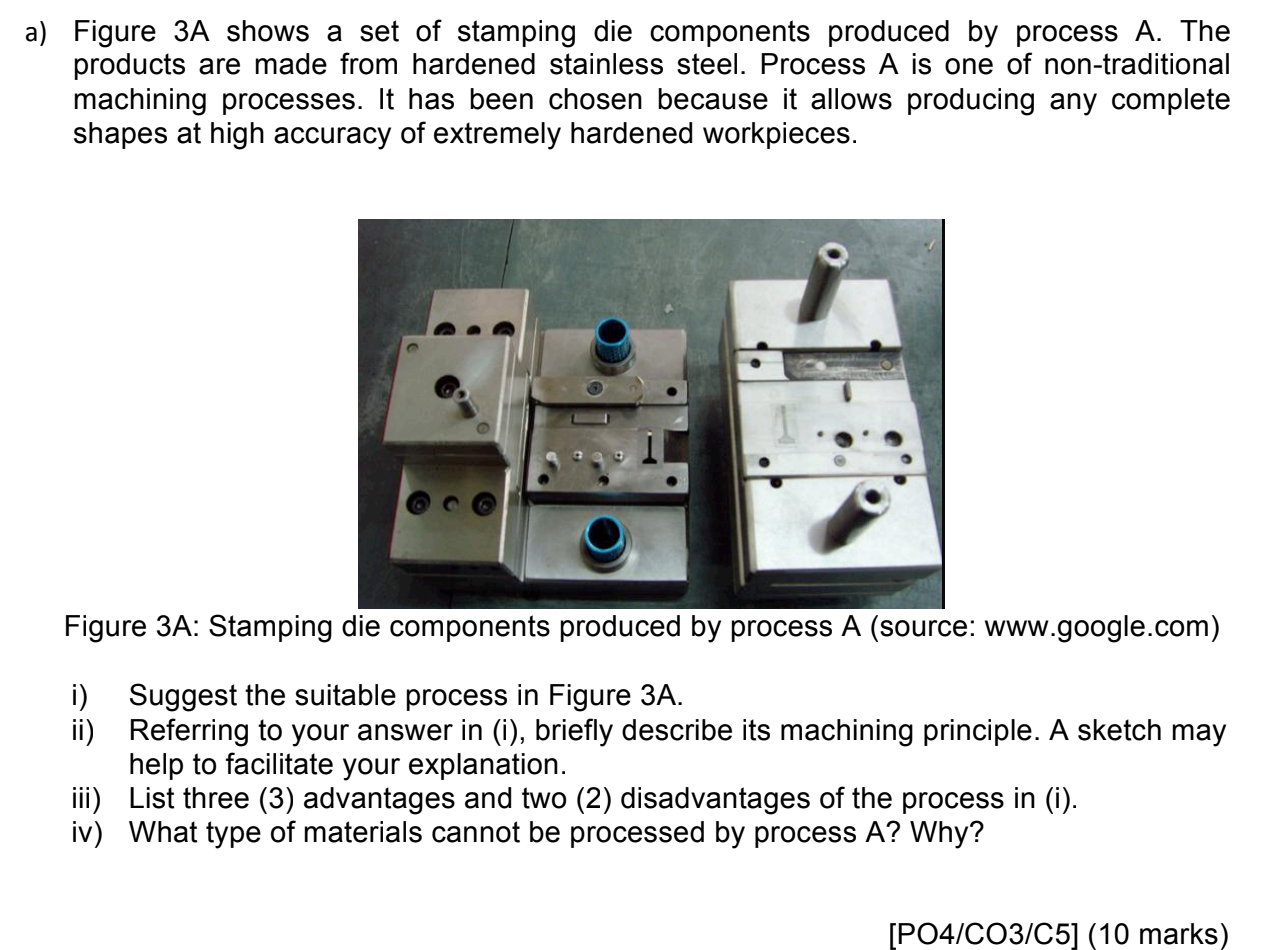 a) Figure 3A shows a set of stamping die components produced by process A. The products are made from hardened stainless steel. Process A is one of non-traditional machining processes. It has been chosen because it allows producing any complete shapes at high accuracy of extremely hardened workpieces.

Figure 3A: Stamping die components produced by process A (source: www.google.com)

i) Suggest the suitable process in Figure 3A.
ii) Referring to your answer in (i), briefly describe its machining principle. A sketch may help to facilitate your explanation.
iii) List three (3) advantages and two (2) disadvantages of the process in (i).
iv) What type of materials cannot be processed by process A? Why?

[PO4/CO3/C5] (10 marks)