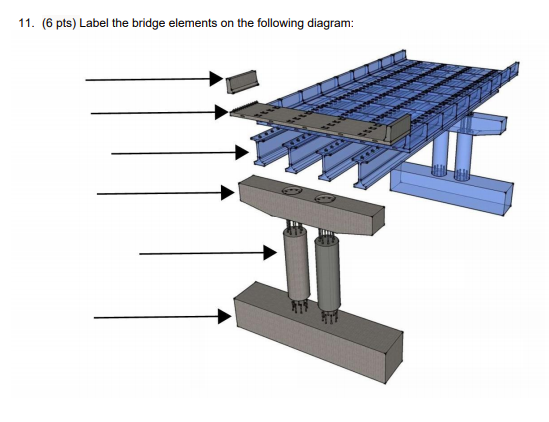 11. (6 pts) Label the bridge elements on the following diagram: