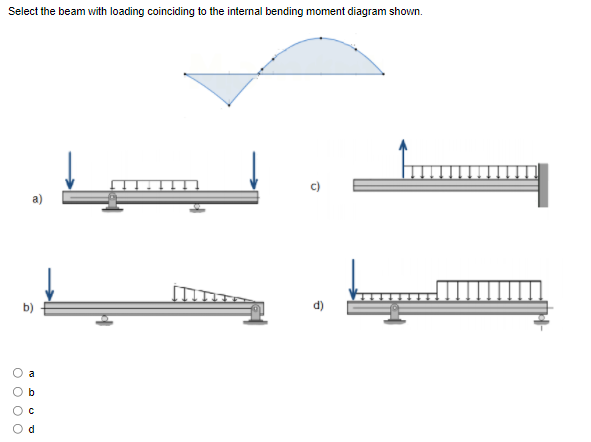 Select the beam with loading coinciding to the internal bending moment diagram shown.

a)

c)

b)

d)

a
b
c
d