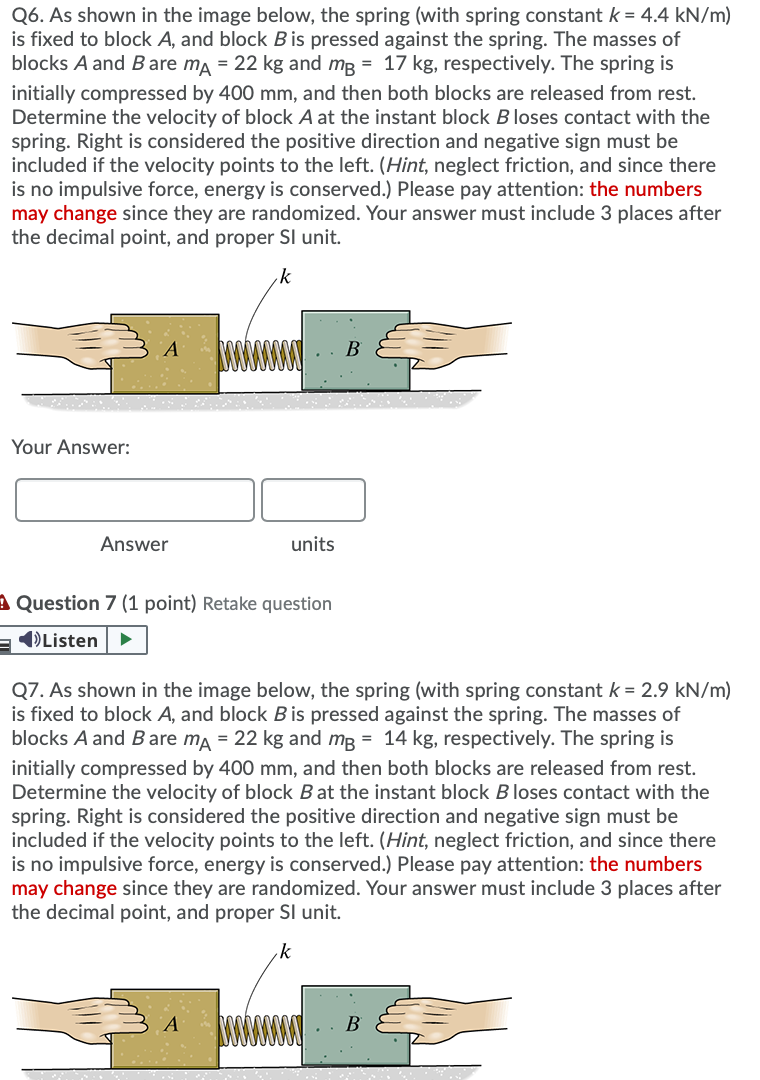 Q6. As shown in the image below, the spring (with spring constant $k$ = 4.4 kN/m) is fixed to block $A$, and block $B$ is pressed against the spring. The masses of blocks $A$ and $B$ are $m_A$ = 22 kg and $m_B$ = 17 kg, respectively. The spring is initially compressed by 400 mm, and then both blocks are released from rest. Determine the velocity of block $A$ at the instant block $B$ loses contact with the spring. Right is considered the positive direction and negative sign must be included if the velocity points to the left. (Hint, neglect friction, and since there is no impulsive force, energy is conserved.) Please pay attention: the numbers may change since they are randomized. Your answer must include 3 places after the decimal point, and proper SI unit.

$k$

A

B

Your Answer:

Answer

units

Question 7 (1 point) Retake question

Listen

Q7. As shown in the image below, the spring (with spring constant $k$ = 2.9 kN/m) is fixed to block $A$, and block $B$ is pressed against the spring. The masses of blocks $A$ and $B$ are $m_A$ = 22 kg and $m_B$ = 14 kg, respectively. The spring is initially compressed by 400 mm, and then both blocks are released from rest. Determine the velocity of block $B$ at the instant block $B$ loses contact with the spring. Right is considered the positive direction and negative sign must be included if the velocity points to the left. (Hint, neglect friction, and since there is no impulsive force, energy is conserved.) Please pay attention: the numbers may change since they are randomized. Your answer must include 3 places after the decimal point, and proper SI unit.

$k$

A

B