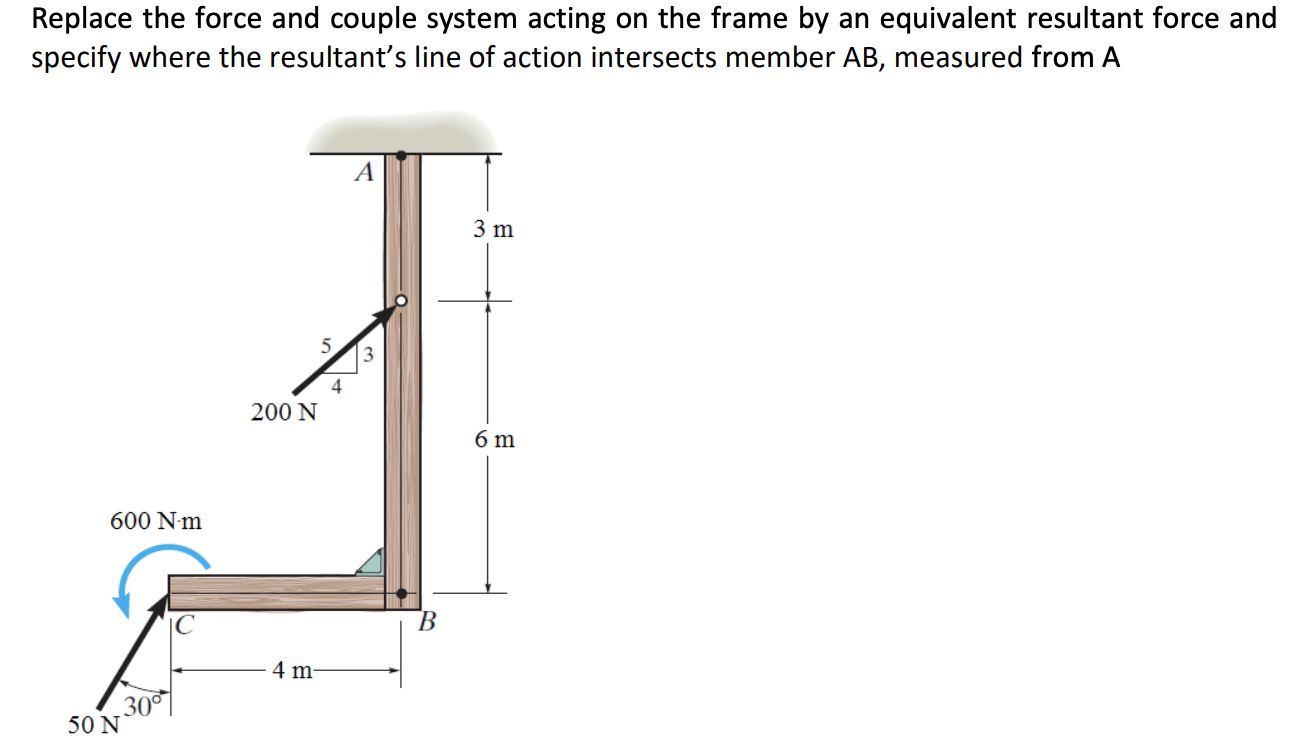 Replace the force and couple system acting on the frame by an equivalent resultant force and specify where the resultant's line of action intersects member AB, measured from A

A
3 m
5
3
4
200 N
6 m
600 N·m
C
B
4 m
30°
50 N