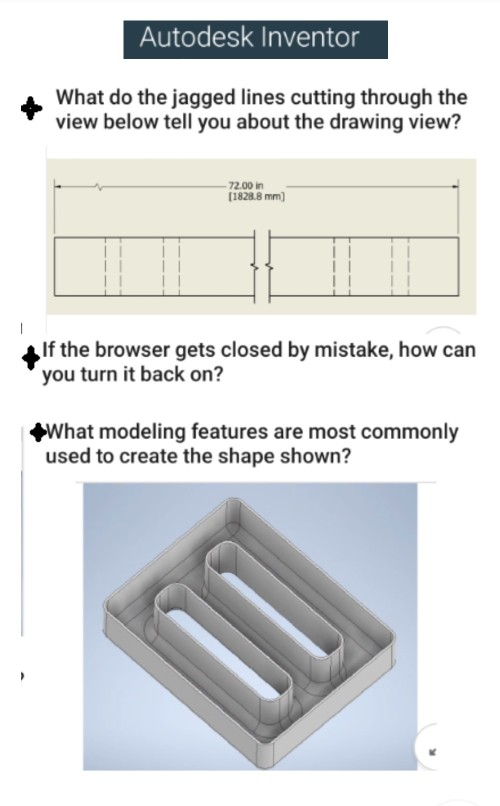 Autodesk Inventor

What do the jagged lines cutting through the view below tell you about the drawing view?

72.00 in
[1828.8 mm]

If the browser gets closed by mistake, how can you turn it back on?

What modeling features are most commonly used to create the shape shown?