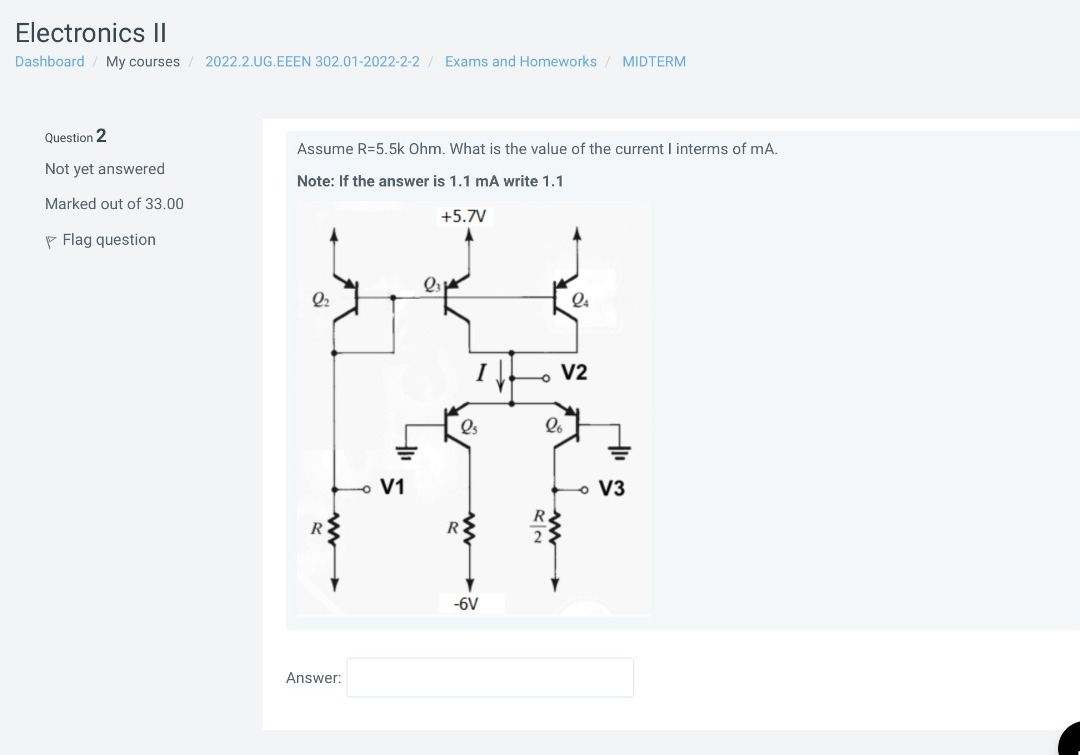 Electronics II

Dashboard / My courses / 2022.2.UG.EEEN 302.01-2022-2-2 / Exams and Homeworks / MIDTERM

Question 2

Not yet answered

Marked out of 33.00

Flag question

Assume R=5.5k Ohm. What is the value of the current I interms of mA.

Note: If the answer is 1.1 mA write 1.1

+5.7V

$Q_2$

$Q_3$

$Q_4$

$I$

V2

$Q_5$

$Q_6$

V1

V3

$R$

$R$

$\frac{R}{2}$

-6V

Answer: