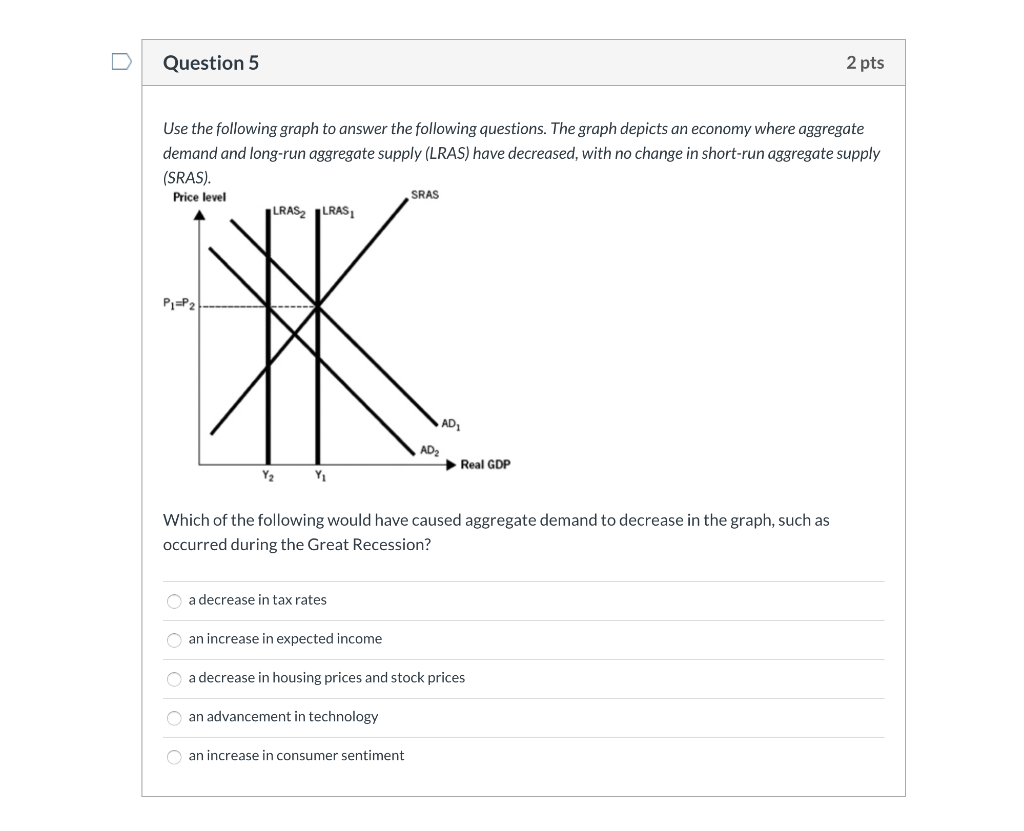 Question 5

2 pts

Use the following graph to answer the following questions. The graph depicts an economy where aggregate demand and long-run aggregate supply (LRAS) have decreased, with no change in short-run aggregate supply (SRAS).

Price level

$LRAS_2$ $LRAS_1$

SRAS

$P_1=P_2$

$AD_1$

$AD_2$

Real GDP

$Y_2$ $Y_1$

Which of the following would have caused aggregate demand to decrease in the graph, such as occurred during the Great Recession?

a decrease in tax rates

an increase in expected income

a decrease in housing prices and stock prices

an advancement in technology

an increase in consumer sentiment