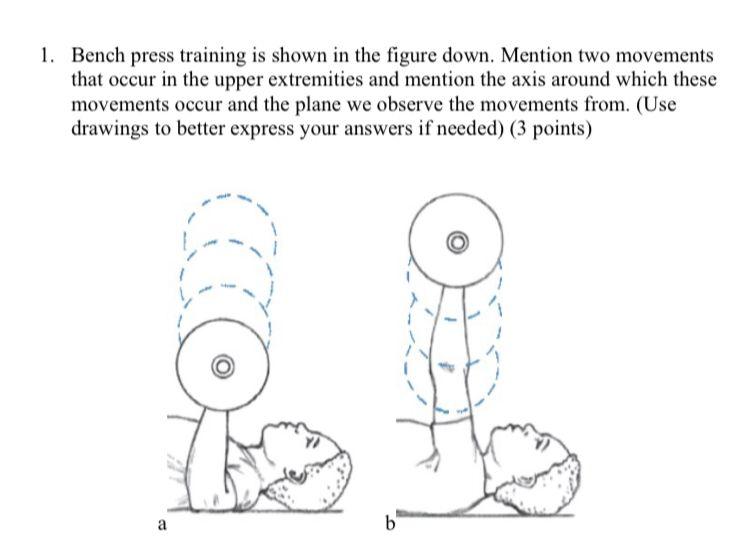 1. Bench press training is shown in the figure down. Mention two movements that occur in the upper extremities and mention the axis around which these movements occur and the plane we observe the movements from. (Use drawings to better express your answers if needed) (3 points)

a

b