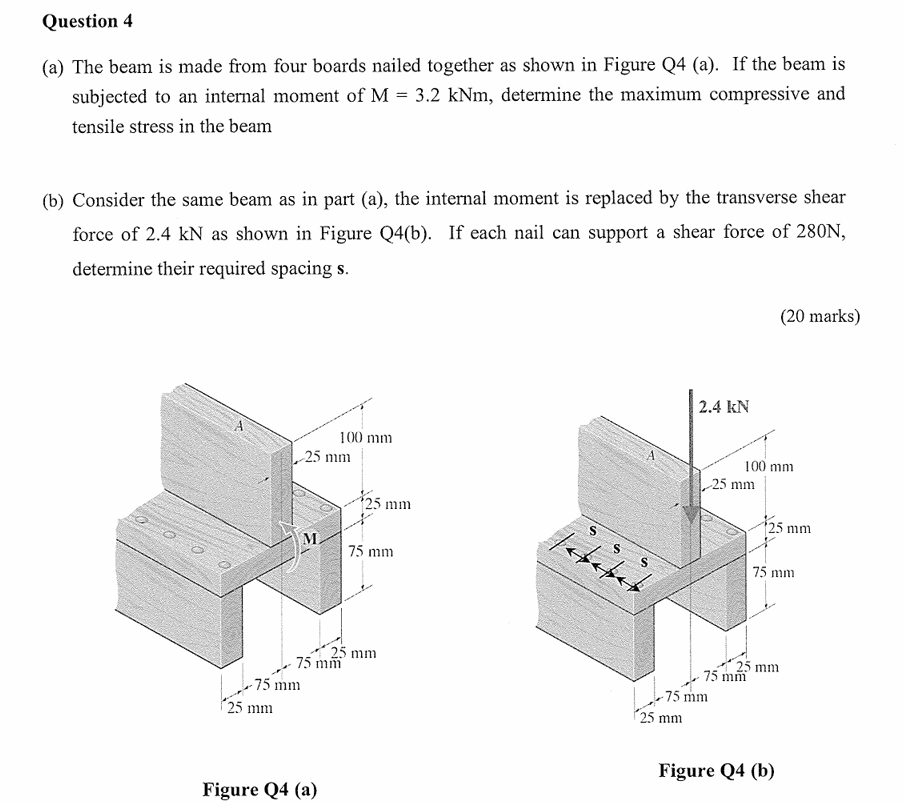 Question 4

(a) The beam is made from four boards nailed together as shown in Figure Q4 (a). If the beam is subjected to an internal moment of M = 3.2 kNm, determine the maximum compressive and tensile stress in the beam

(b) Consider the same beam as in part (a), the internal moment is replaced by the transverse shear force of 2.4 kN as shown in Figure Q4(b). If each nail can support a shear force of 280N, determine their required spacing **s**.

(20 marks)

A
100 mm
25 mm
25 mm
M
75 mm
25 mm
75 mm
75 mm
25 mm

Figure Q4 (a)

2.4 kN
A
100 mm
25 mm
25 mm
s
s
s
75 mm
25 mm
75 mm
75 mm
25 mm

Figure Q4 (b)