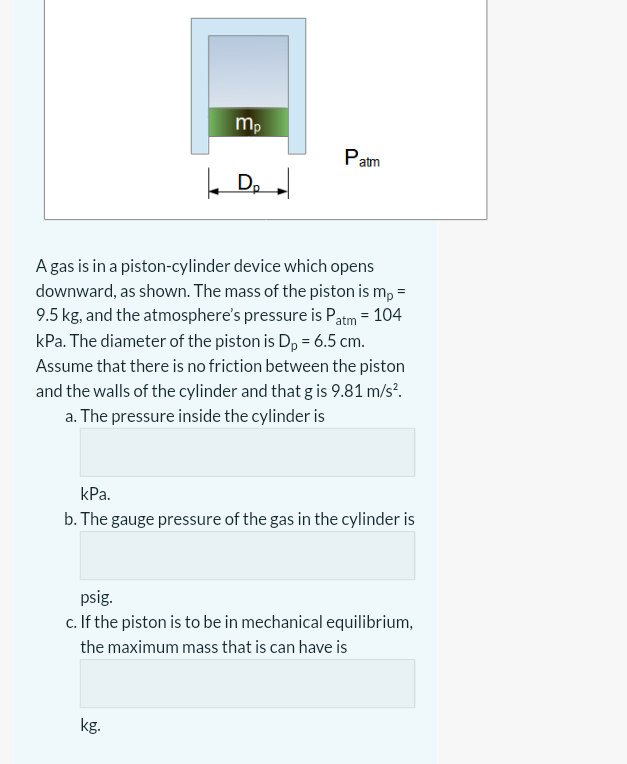 $m_p$

$P_{atm}$

$D_p$

A gas is in a piston-cylinder device which opens downward, as shown. The mass of the piston is $m_p$ = 9.5 kg, and the atmosphere's pressure is $P_{atm}$ = 104 kPa. The diameter of the piston is $D_p$ = 6.5 cm. Assume that there is no friction between the piston and the walls of the cylinder and that g is 9.81 m/s².

a. The pressure inside the cylinder is

kPa.

b. The gauge pressure of the gas in the cylinder is

psig.

c. If the piston is to be in mechanical equilibrium, the maximum mass that is can have is

kg.