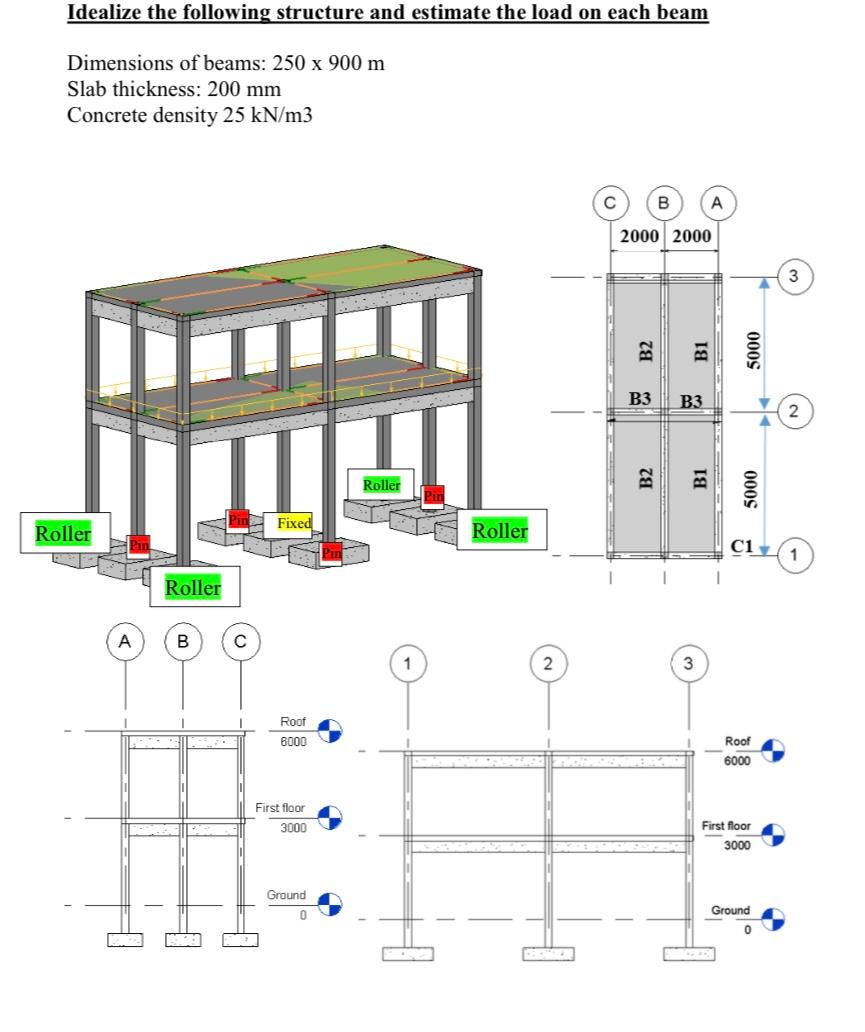 Idealize the following structure and estimate the load on each beam

Dimensions of beams: 250 x 900 m
Slab thickness: 200 mm
Concrete density 25 kN/m3

Roller
Pin
Roller
Pin
Fixed
Pin
Roller
Pin
Roller

C B A
2000 2000
3
B2 B1
5000
B3 B3
2
B2 B1
5000
C1
1

A B C
Roof
6000
First floor
3000
Ground
0

1 2 3
Roof
6000
First floor
3000
Ground
0