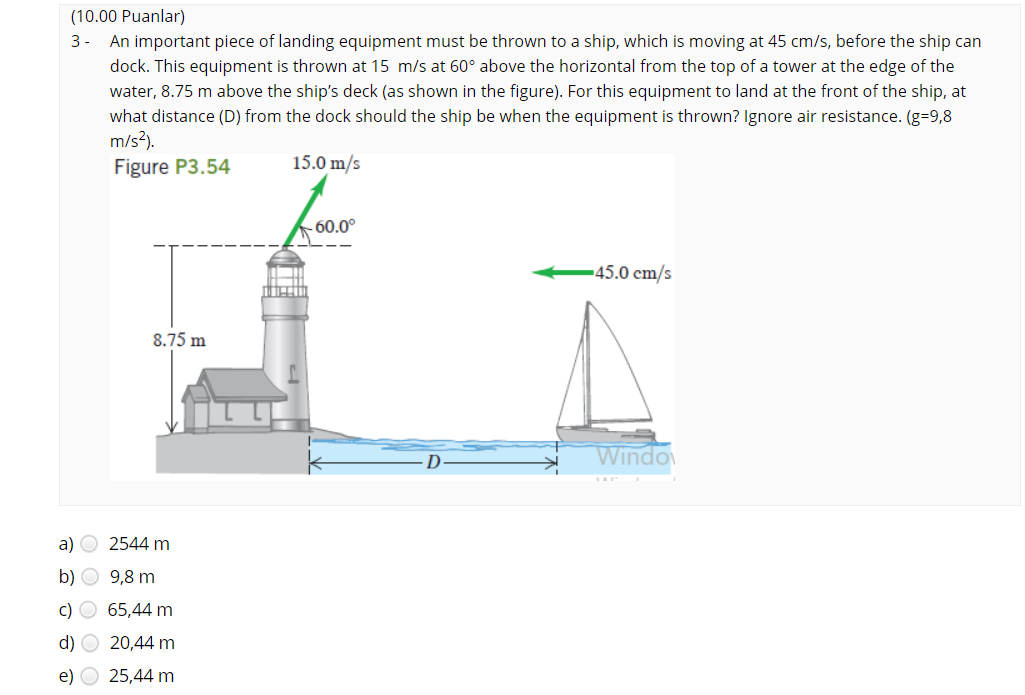 (10.00 Puanlar)

3 - An important piece of landing equipment must be thrown to a ship, which is moving at 45 cm/s, before the ship can dock. This equipment is thrown at 15 m/s at 60° above the horizontal from the top of a tower at the edge of the water, 8.75 m above the ship's deck (as shown in the figure). For this equipment to land at the front of the ship, at what distance (D) from the dock should the ship be when the equipment is thrown? Ignore air resistance. (g=9,8 m/s$^2$).

Figure P3.54

15.0 m/s

60.0°

45.0 cm/s

8.75 m

D

Windo

a) 2544 m
b) 9,8 m
c) 65,44 m
d) 20,44 m
e) 25,44 m