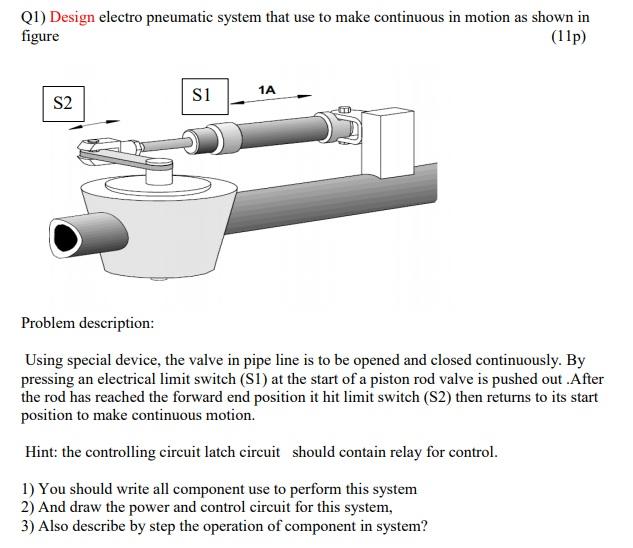 Q1) Design electro pneumatic system that use to make continuous in motion as shown in figure (11p)

S2

S1

1A

Problem description:

Using special device, the valve in pipe line is to be opened and closed continuously. By pressing an electrical limit switch (S1) at the start of a piston rod valve is pushed out .After the rod has reached the forward end position it hit limit switch (S2) then returns to its start position to make continuous motion.

Hint: the controlling circuit latch circuit should contain relay for control.

1) You should write all component use to perform this system
2) And draw the power and control circuit for this system,
3) Also describe by step the operation of component in system?