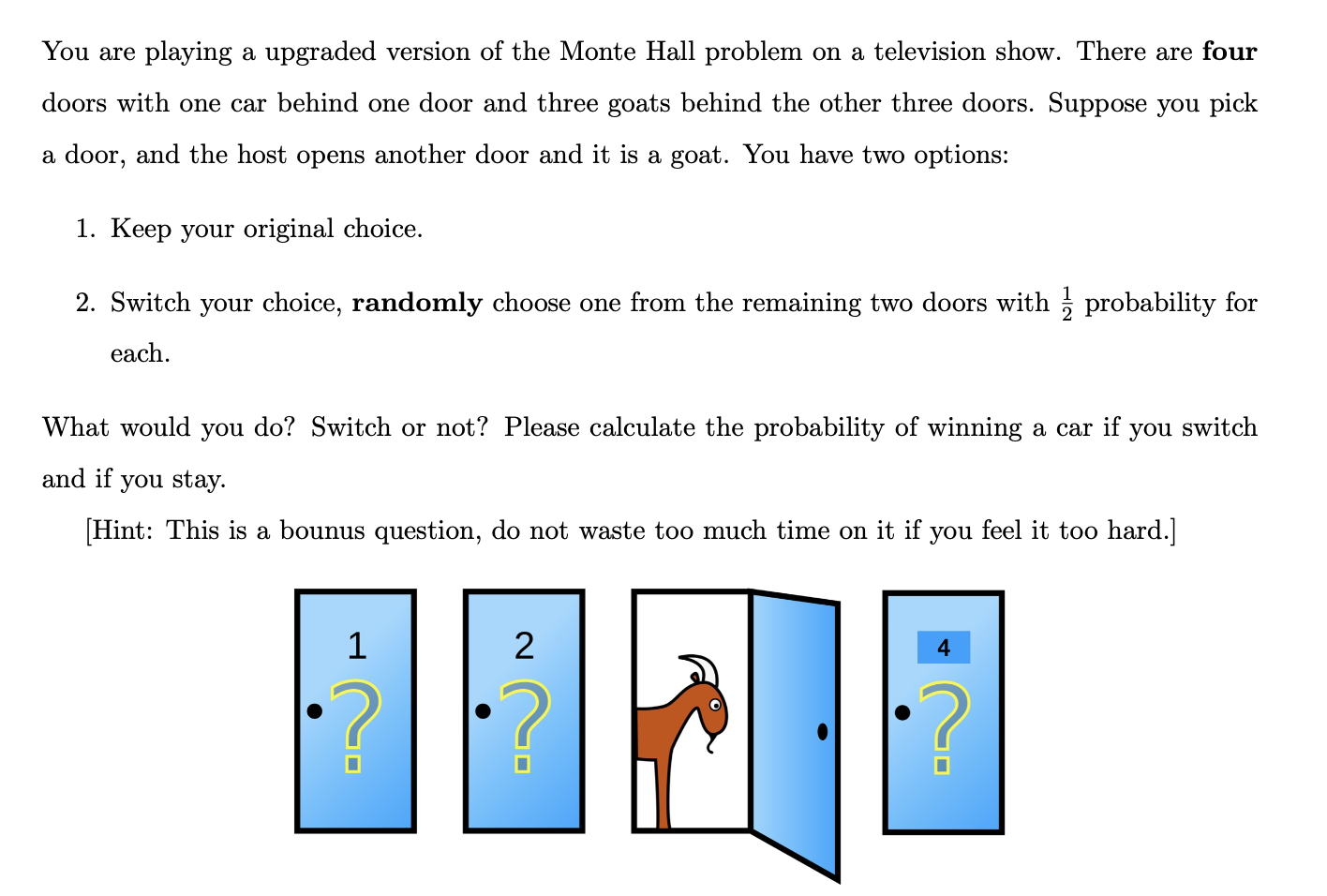 You are playing a upgraded version of the Monte Hall problem on a television show. There are **four** doors with one car behind one door and three goats behind the other three doors. Suppose you pick a door, and the host opens another door and it is a goat. You have two options:

1. Keep your original choice.

2. Switch your choice, **randomly** choose one from the remaining two doors with $\frac{1}{2}$ probability for each.

What would you do? Switch or not? Please calculate the probability of winning a car if you switch and if you stay.

[Hint: This is a bounus question, do not waste too much time on it if you feel it too hard.]

1
?
2
?
4
?