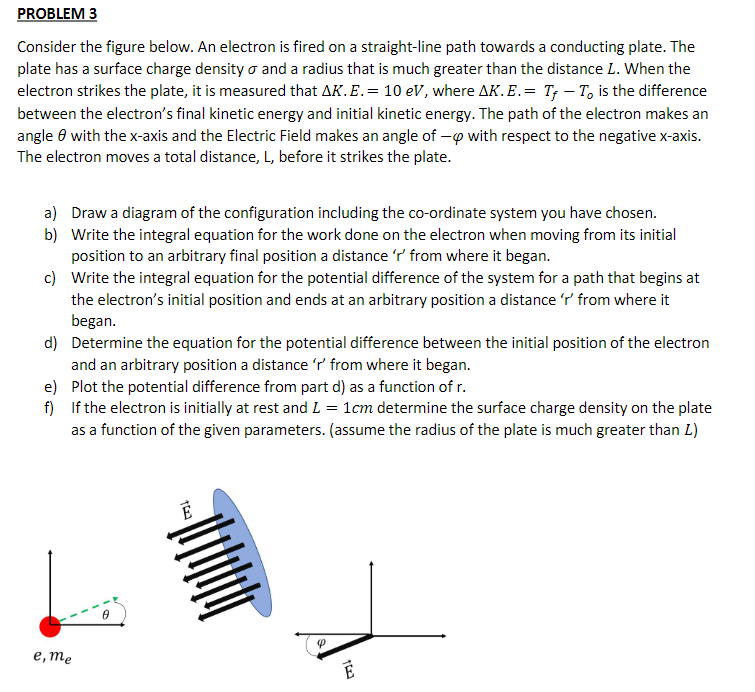 PROBLEM 3

Consider the figure below. An electron is fired on a straight-line path towards a conducting plate. The plate has a surface charge density $\sigma$ and a radius that is much greater than the distance $L$. When the electron strikes the plate, it is measured that $\Delta K.E. = 10\ eV$, where $\Delta K.E. = T_f - T_o$ is the difference between the electron's final kinetic energy and initial kinetic energy. The path of the electron makes an angle $\theta$ with the x-axis and the Electric Field makes an angle of $-\varphi$ with respect to the negative x-axis. The electron moves a total distance, L, before it strikes the plate.

a) Draw a diagram of the configuration including the co-ordinate system you have chosen.
b) Write the integral equation for the work done on the electron when moving from its initial position to an arbitrary final position a distance 'r' from where it began.
c) Write the integral equation for the potential difference of the system for a path that begins at the electron's initial position and ends at an arbitrary position a distance 'r' from where it began.
d) Determine the equation for the potential difference between the initial position of the electron and an arbitrary position a distance 'r' from where it began.
e) Plot the potential difference from part d) as a function of r.
f) If the electron is initially at rest and $L = 1cm$ determine the surface charge density on the plate as a function of the given parameters. (assume the radius of the plate is much greater than $L$)

$\vec{E}$

$\theta$

$e, m_e$

$\varphi$

$\vec{E}$