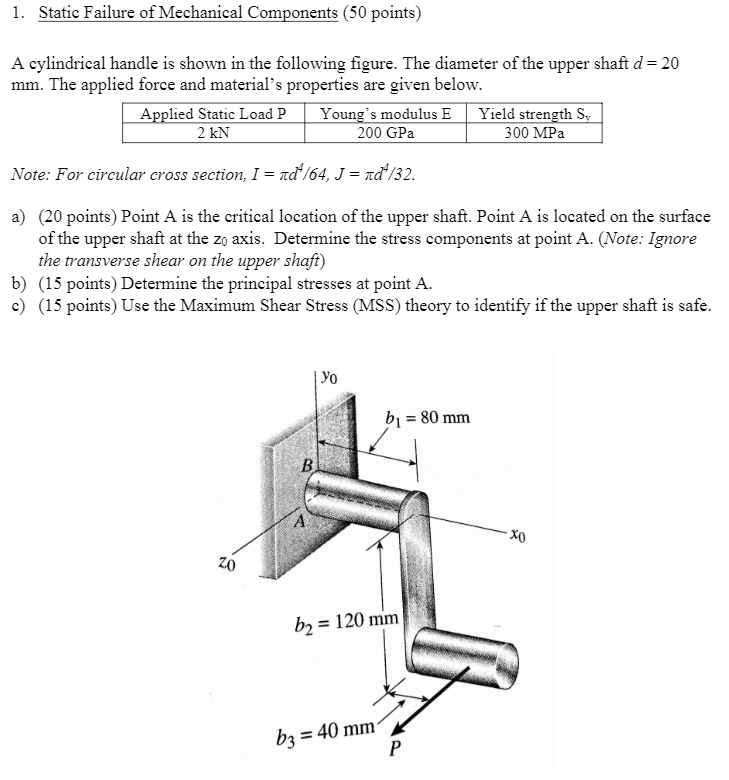 1. Static Failure of Mechanical Components (50 points)

A cylindrical handle is shown in the following figure. The diameter of the upper shaft $d = 20$ mm. The applied force and material's properties are given below.

| Applied Static Load P | Young's modulus E | Yield strength $S_y$ |
|---|---|---|
| 2 kN | 200 GPa | 300 MPa |

Note: For circular cross section, $I = \pi d^4/64$, $J = \pi d^4/32$.

a) (20 points) Point A is the critical location of the upper shaft. Point A is located on the surface of the upper shaft at the $z_0$ axis. Determine the stress components at point A. (Note: Ignore the transverse shear on the upper shaft)
b) (15 points) Determine the principal stresses at point A.
c) (15 points) Use the Maximum Shear Stress (MSS) theory to identify if the upper shaft is safe.

$y_0$
$b_1 = 80$ mm
B
A
$x_0$
$z_0$
$b_2 = 120$ mm
$b_3 = 40$ mm
P