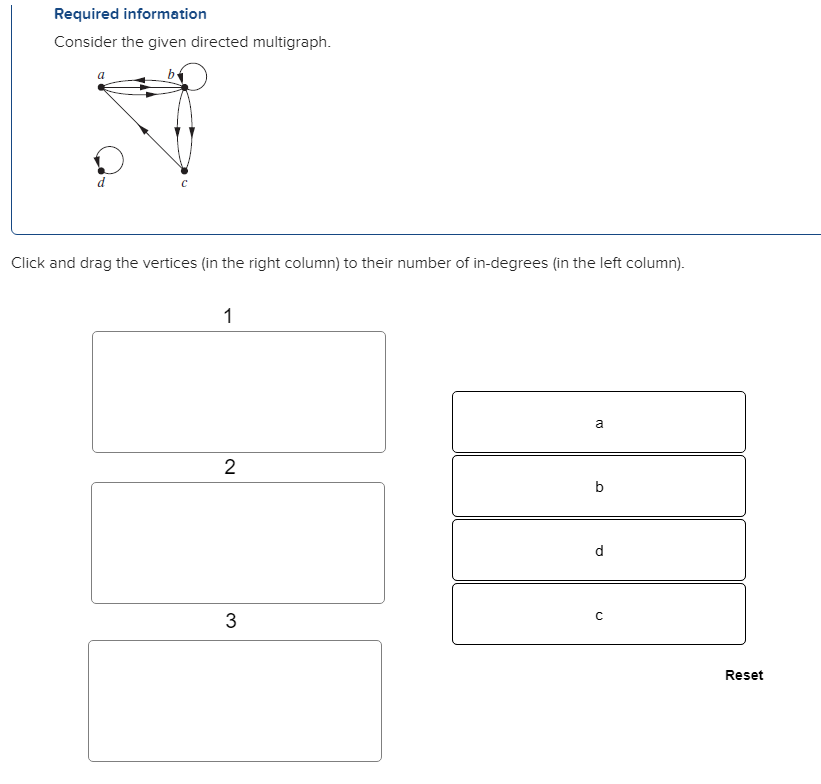 Required information

Consider the given directed multigraph.

a b d c

Click and drag the vertices (in the right column) to their number of in-degrees (in the left column).

1

2

3

a

b

d

c

Reset