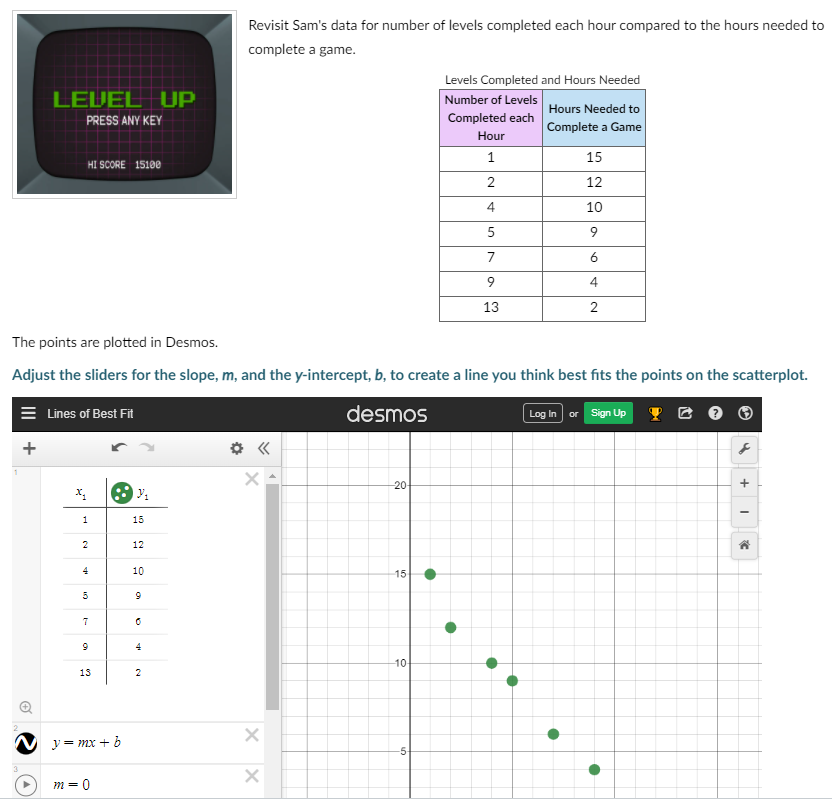 LEVEL UP
PRESS ANY KEY
HI SCORE 15100

Revisit Sam's data for number of levels completed each hour compared to the hours needed to complete a game.

Levels Completed and Hours Needed

| Number of Levels Completed each Hour | Hours Needed to Complete a Game |
|---|---|
| 1 | 15 |
| 2 | 12 |
| 4 | 10 |
| 5 | 9 |
| 7 | 6 |
| 9 | 4 |
| 13 | 2 |

The points are plotted in Desmos.

Adjust the sliders for the slope, m, and the y-intercept, b, to create a line you think best fits the points on the scatterplot.

Lines of Best Fit
desmos
Log In or Sign Up

1

| $x_1$ | $y_1$ |
|---|---|
| 1 | 15 |
| 2 | 12 |
| 4 | 10 |
| 5 | 9 |
| 7 | 6 |
| 9 | 4 |
| 13 | 2 |

2
$y = mx + b$
3
$m = 0$

20
15
10
5