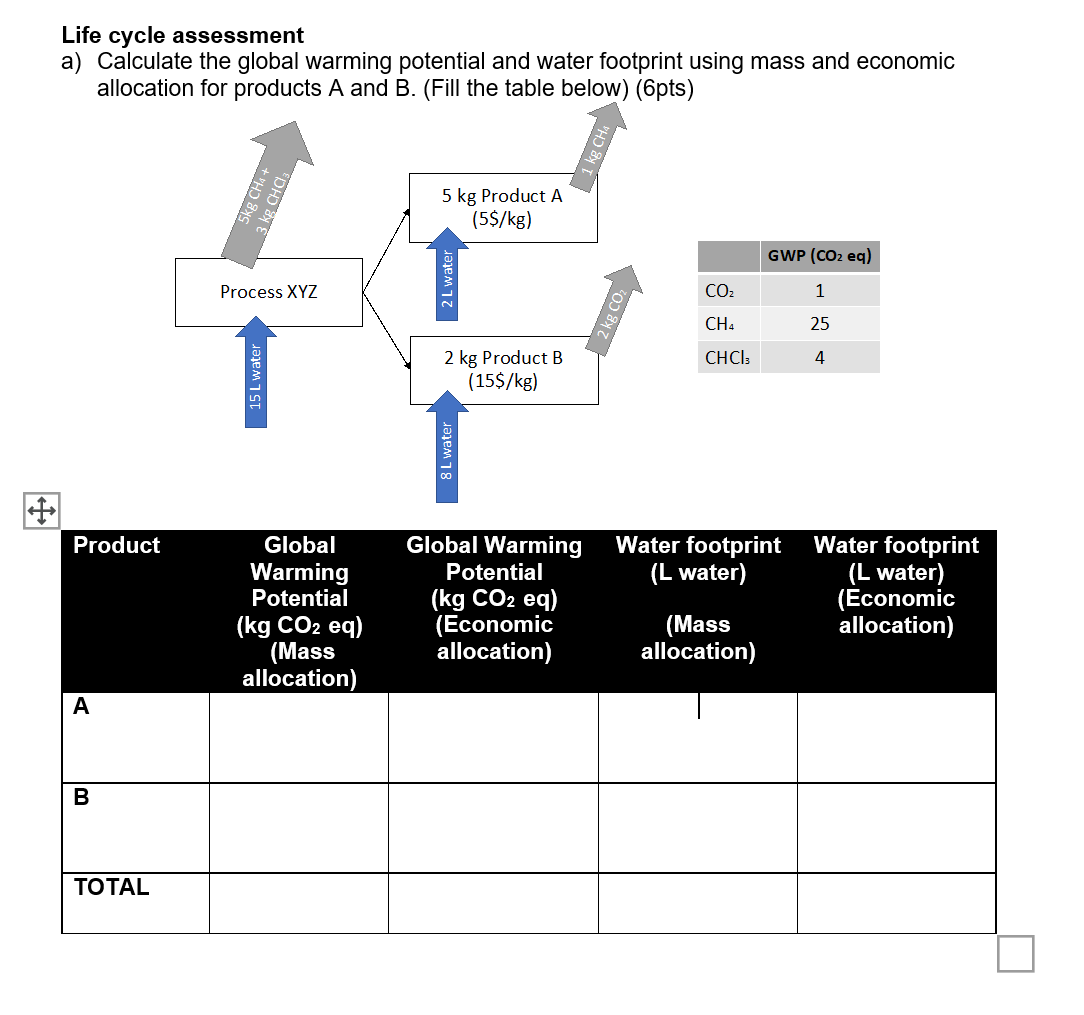 Life cycle assessment
a) Calculate the global warming potential and water footprint using mass and economic allocation for products A and B. (Fill the table below) (6pts)

5kg $CH_4$ + 3 kg $CHCl_3$

Process XYZ

15 L water

5 kg Product A
(5$/kg)

1 kg $CH_4$

2 L water

2 kg Product B
(15$/kg)

2 kg $CO_2$

8 L water

| | GWP ($CO_2$ eq) |
|---|---|
| $CO_2$ | 1 |
| $CH_4$ | 25 |
| $CHCl_3$ | 4 |

| Product | Global Warming Potential (kg $CO_2$ eq) (Mass allocation) | Global Warming Potential (kg $CO_2$ eq) (Economic allocation) | Water footprint (L water) (Mass allocation) | Water footprint (L water) (Economic allocation) |
|---|---|---|---|---|
| A | | | | |
| B | | | | |
| TOTAL | | | | |