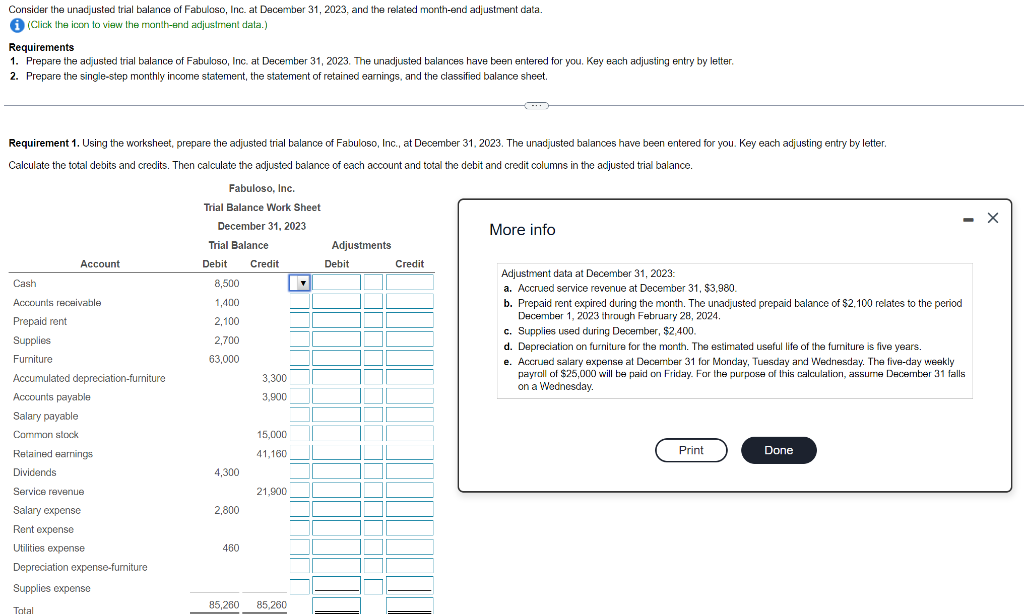 Consider the unadjusted trial balance of Fabuloso, Inc. at December 31, 2023, and the related month-end adjustment data.
(Click the icon to view the month-end adjustment data.)

Requirements
1. Prepare the adjusted trial balance of Fabuloso, Inc. at December 31, 2023. The unadjusted balances have been entered for you. Key each adjusting entry by letter.
2. Prepare the single-step monthly income statement, the statement of retained earnings, and the classified balance sheet.

Requirement 1. Using the worksheet, prepare the adjusted trial balance of Fabuloso, Inc., at December 31, 2023. The unadjusted balances have been entered for you. Key each adjusting entry by letter.
Calculate the total debits and credits. Then calculate the adjusted balance of each account and total the debit and credit columns in the adjusted trial balance.

Fabuloso, Inc.
Trial Balance Work Sheet
December 31, 2023

| Account | Trial Balance Debit | Trial Balance Credit | Adjustments Debit | Adjustments Credit |
|---|---|---|---|---|
| Cash | 8,500 | | | |
| Accounts receivable | 1,400 | | | |
| Prepaid rent | 2,100 | | | |
| Supplies | 2,700 | | | |
| Furniture | 63,000 | | | |
| Accumulated depreciation-furniture | | 3,300 | | |
| Accounts payable | | 3,900 | | |
| Salary payable | | | | |
| Common stock | | 15,000 | | |
| Retained earnings | | 41,160 | | |
| Dividends | 4,300 | | | |
| Service revenue | | 21,900 | | |
| Salary expense | 2,800 | | | |
| Rent expense | | | | |
| Utilities expense | 460 | | | |
| Depreciation expense-furniture | | | | |
| Supplies expense | | | | |
| Total | 85,260 | 85,260 | | |

More info

Adjustment data at December 31, 2023:
a. Accrued service revenue at December 31, $3,980.
b. Prepaid rent expired during the month. The unadjusted prepaid balance of $2,100 relates to the period December 1, 2023 through February 28, 2024.
c. Supplies used during December, $2,400.
d. Depreciation on furniture for the month. The estimated useful life of the furniture is five years.
e. Accrued salary expense at December 31 for Monday, Tuesday and Wednesday. The five-day weekly payroll of $25,000 will be paid on Friday. For the purpose of this calculation, assume December 31 falls on a Wednesday.

Print Done