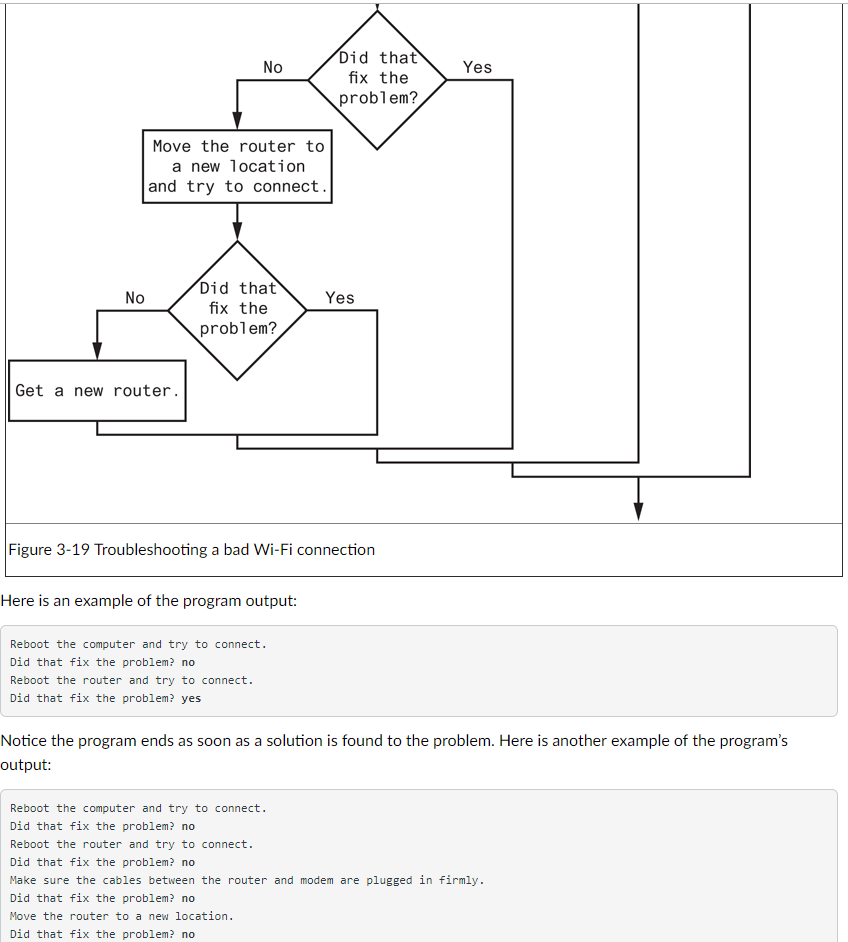 No

Did that fix the problem?

Yes

Move the router to a new location and try to connect.

No

Did that fix the problem?

Yes

Get a new router.

Figure 3-19 Troubleshooting a bad Wi-Fi connection

Here is an example of the program output:

Reboot the computer and try to connect.
Did that fix the problem? no
Reboot the router and try to connect.
Did that fix the problem? yes

Notice the program ends as soon as a solution is found to the problem. Here is another example of the program's output:

Reboot the computer and try to connect.
Did that fix the problem? no
Reboot the router and try to connect.
Did that fix the problem? no
Make sure the cables between the router and modem are plugged in firmly.
Did that fix the problem? no
Move the router to a new location.
Did that fix the problem? no