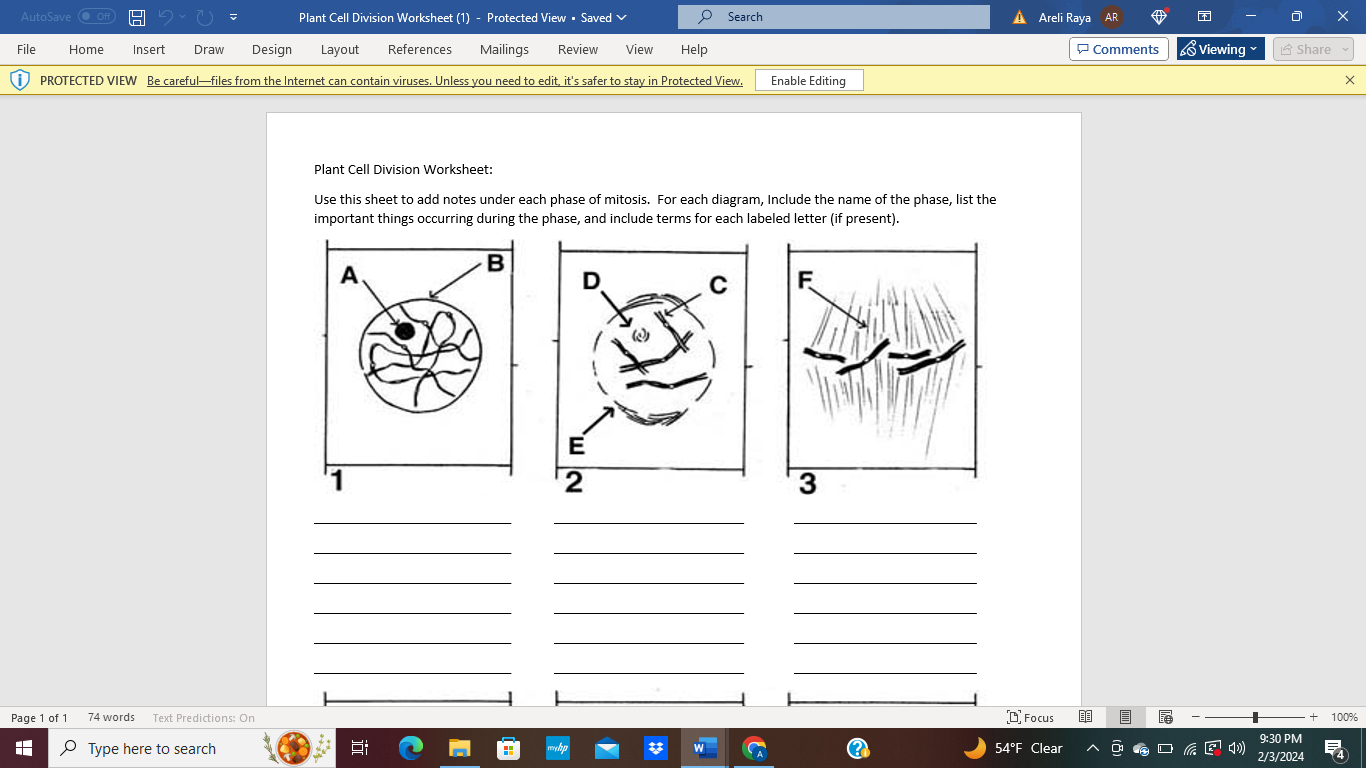 AutoSave Off
Plant Cell Division Worksheet (1) - Protected View • Saved
Search
Areli Raya AR
File Home Insert Draw Design Layout References Mailings Review View Help
Comments Viewing Share
PROTECTED VIEW Be careful—files from the Internet can contain viruses. Unless you need to edit, it's safer to stay in Protected View. Enable Editing

Plant Cell Division Worksheet:

Use this sheet to add notes under each phase of mitosis. For each diagram, Include the name of the phase, list the important things occurring during the phase, and include terms for each labeled letter (if present).

A B
1
D C
E
2
F
3

Page 1 of 1 74 words Text Predictions: On Focus 100%
Type here to search
54°F Clear 9:30 PM 2/3/2024 4