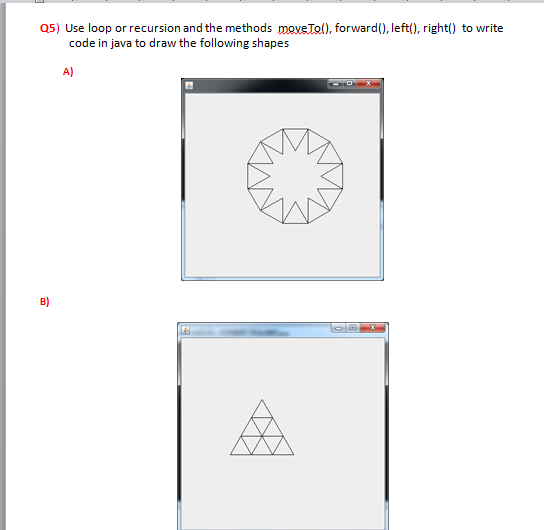 Q5) Use loop or recursion and the methods moveTo(), forward(), left(), right() to write code in java to draw the following shapes

A)

B)