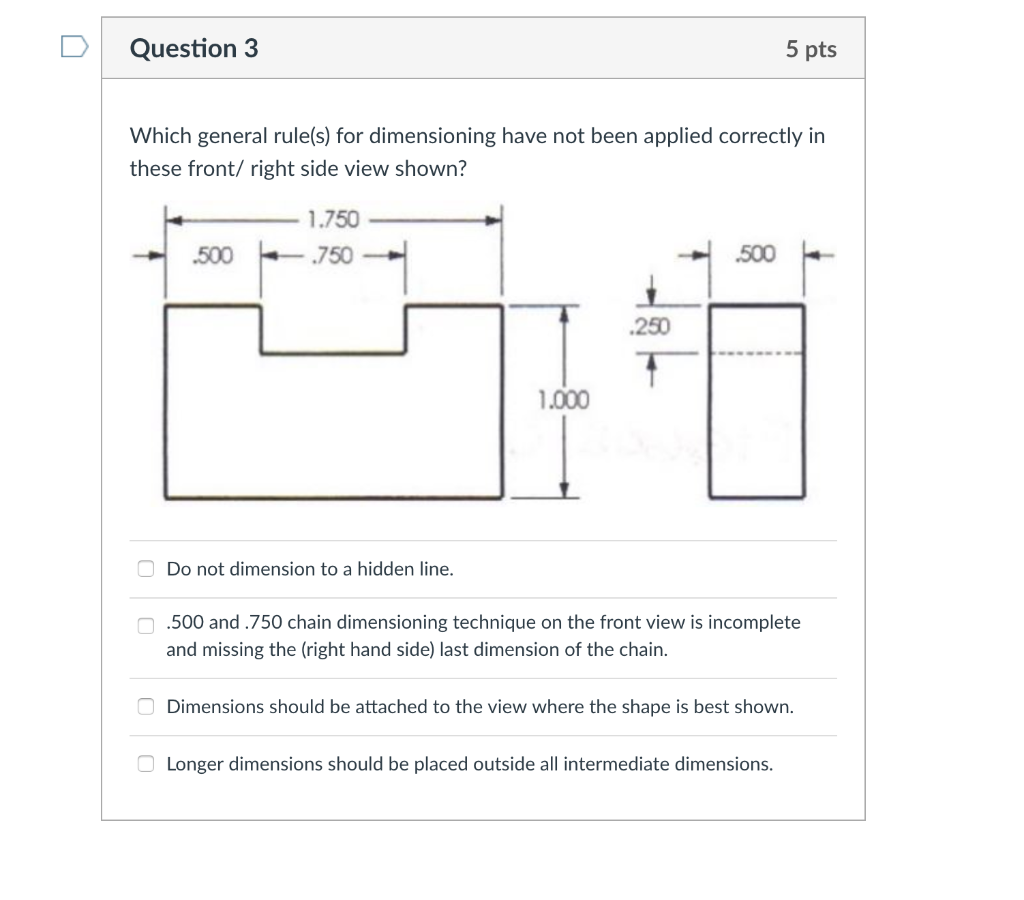 Question 3

5 pts

Which general rule(s) for dimensioning have not been applied correctly in these front/ right side view shown?

1.750
.500
.750
.500
.250
1.000

Do not dimension to a hidden line.

.500 and .750 chain dimensioning technique on the front view is incomplete and missing the (right hand side) last dimension of the chain.

Dimensions should be attached to the view where the shape is best shown.

Longer dimensions should be placed outside all intermediate dimensions.