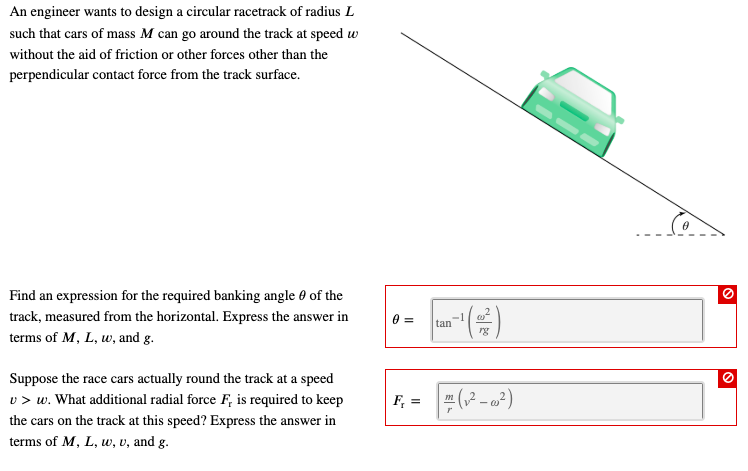 An engineer wants to design a circular racetrack of radius $L$ such that cars of mass $M$ can go around the track at speed $w$ without the aid of friction or other forces other than the perpendicular contact force from the track surface.

$\theta$

Find an expression for the required banking angle $\theta$ of the track, measured from the horizontal. Express the answer in terms of $M$, $L$, $w$, and $g$.

$\theta =$ $\tan^{-1}\left(\frac{\omega^2}{rg}\right)$

Suppose the race cars actually round the track at a speed $v > w$. What additional radial force $F_r$ is required to keep the cars on the track at this speed? Express the answer in terms of $M$, $L$, $w$, $v$, and $g$.

$F_r =$ $\frac{m}{r}\left(v^2 - \omega^2\right)$