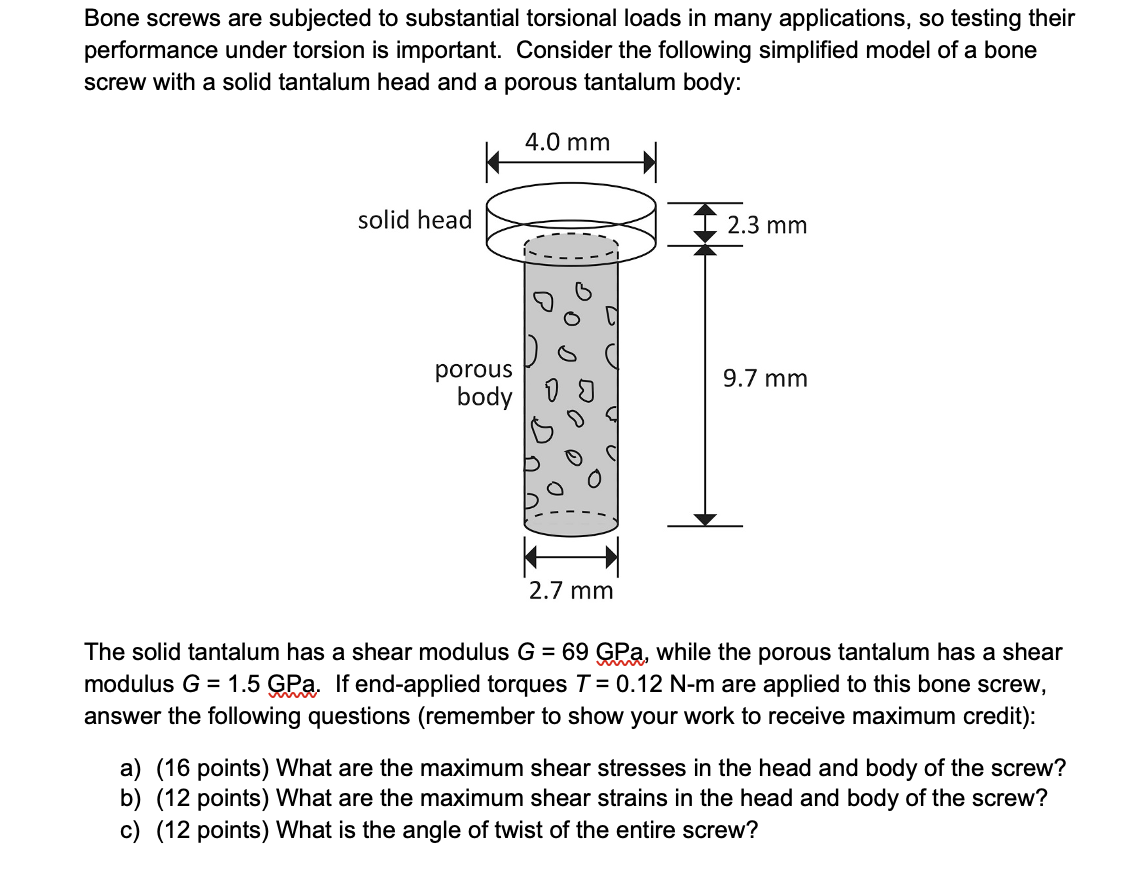 Bone screws are subjected to substantial torsional loads in many applications, so testing their performance under torsion is important. Consider the following simplified model of a bone screw with a solid tantalum head and a porous tantalum body:

4.0 mm

solid head

2.3 mm

porous body

9.7 mm

2.7 mm

The solid tantalum has a shear modulus $G$ = 69 GPa, while the porous tantalum has a shear modulus $G$ = 1.5 GPa. If end-applied torques $T$ = 0.12 N-m are applied to this bone screw, answer the following questions (remember to show your work to receive maximum credit):

a) (16 points) What are the maximum shear stresses in the head and body of the screw?
b) (12 points) What are the maximum shear strains in the head and body of the screw?
c) (12 points) What is the angle of twist of the entire screw?