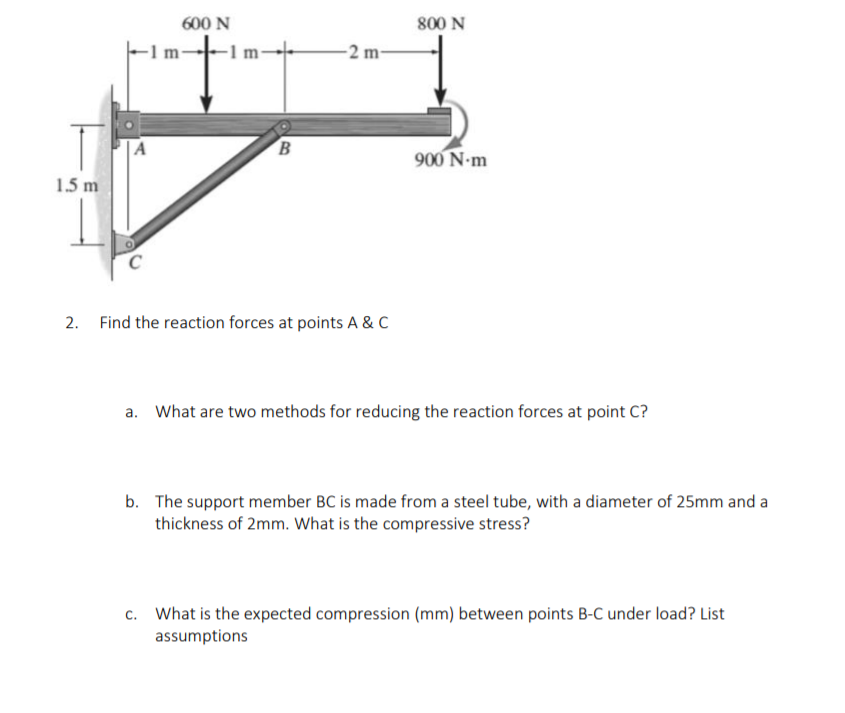 600 N

800 N

1 m

1 m

2 m

A

B

900 N·m

1.5 m

C

2. Find the reaction forces at points A & C

a. What are two methods for reducing the reaction forces at point C?

b. The support member BC is made from a steel tube, with a diameter of 25mm and a thickness of 2mm. What is the compressive stress?

c. What is the expected compression (mm) between points B-C under load? List assumptions