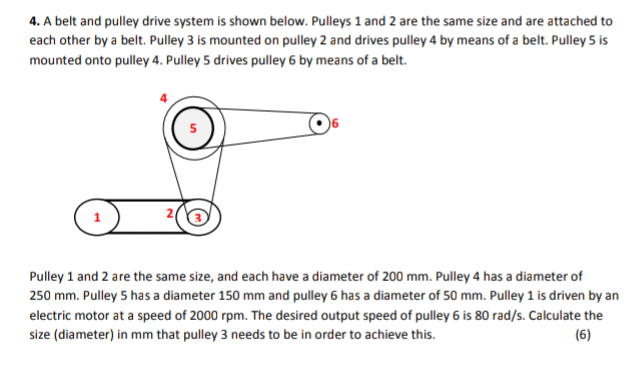 **4.** A belt and pulley drive system is shown below. Pulleys 1 and 2 are the same size and are attached to each other by a belt. Pulley 3 is mounted on pulley 2 and drives pulley 4 by means of a belt. Pulley 5 is mounted onto pulley 4. Pulley 5 drives pulley 6 by means of a belt.

4
5
6
1
2
3

Pulley 1 and 2 are the same size, and each have a diameter of 200 mm. Pulley 4 has a diameter of 250 mm. Pulley 5 has a diameter 150 mm and pulley 6 has a diameter of 50 mm. Pulley 1 is driven by an electric motor at a speed of 2000 rpm. The desired output speed of pulley 6 is 80 rad/s. Calculate the size (diameter) in mm that pulley 3 needs to be in order to achieve this. (6)