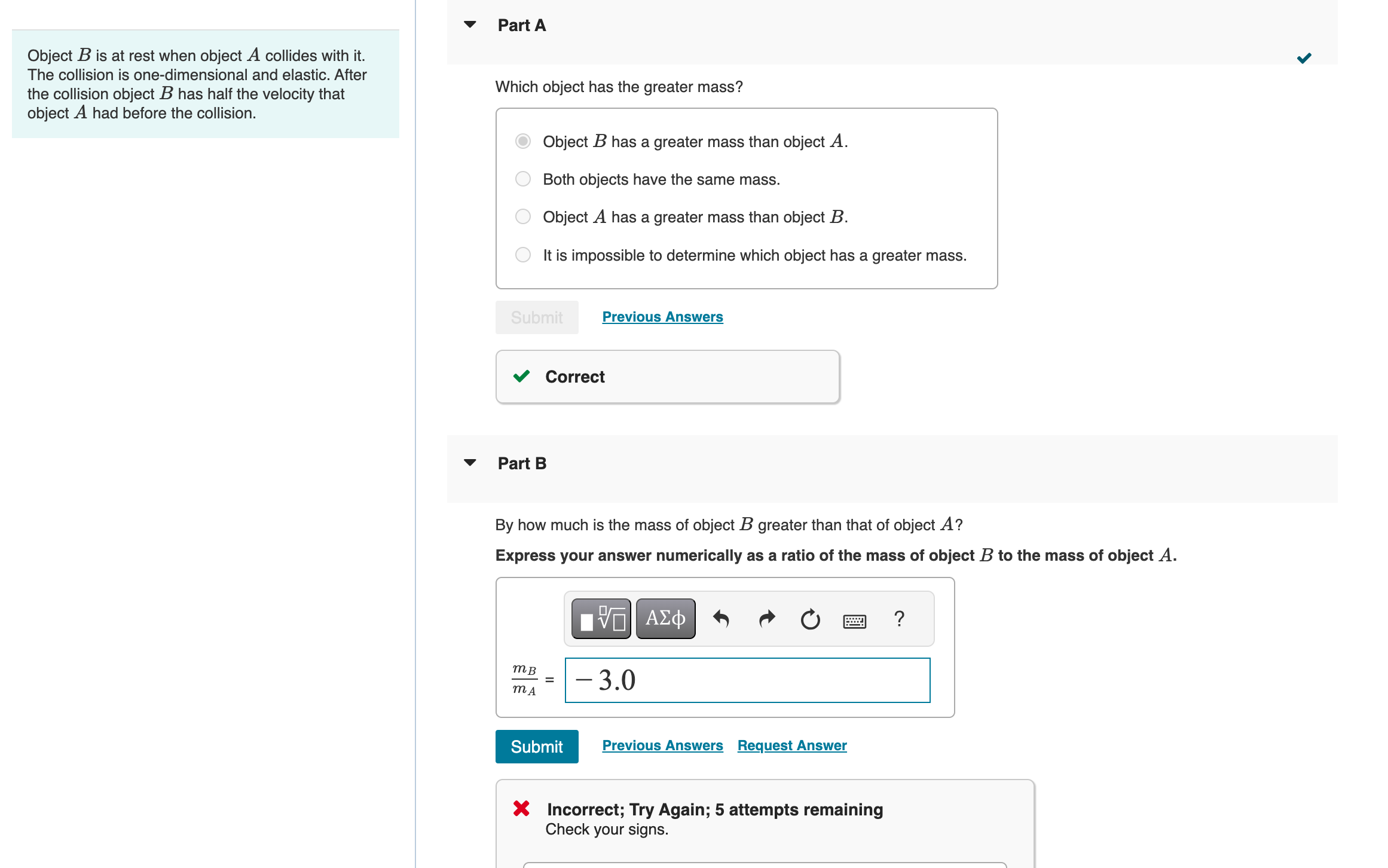 Object $B$ is at rest when object $A$ collides with it. The collision is one-dimensional and elastic. After the collision object $B$ has half the velocity that object $A$ had before the collision.

Part A

Which object has the greater mass?

Object $B$ has a greater mass than object $A$.

Both objects have the same mass.

Object $A$ has a greater mass than object $B$.

It is impossible to determine which object has a greater mass.

Submit Previous Answers

Correct

Part B

By how much is the mass of object $B$ greater than that of object $A$?

Express your answer numerically as a ratio of the mass of object $B$ to the mass of object $A$.

ΑΣφ ?

$\frac{m_B}{m_A}$ = $-3.0$

Submit Previous Answers Request Answer

Incorrect; Try Again; 5 attempts remaining
Check your signs.