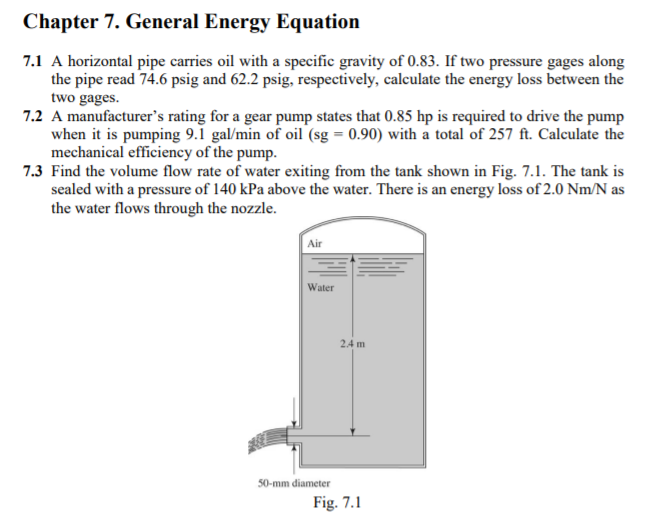 Chapter 7. General Energy Equation

7.1 A horizontal pipe carries oil with a specific gravity of 0.83. If two pressure gages along the pipe read 74.6 psig and 62.2 psig, respectively, calculate the energy loss between the two gages.

7.2 A manufacturer's rating for a gear pump states that 0.85 hp is required to drive the pump when it is pumping 9.1 gal/min of oil (sg = 0.90) with a total of 257 ft. Calculate the mechanical efficiency of the pump.

7.3 Find the volume flow rate of water exiting from the tank shown in Fig. 7.1. The tank is sealed with a pressure of 140 kPa above the water. There is an energy loss of 2.0 Nm/N as the water flows through the nozzle.

Air

Water

2.4 m

50-mm diameter

Fig. 7.1