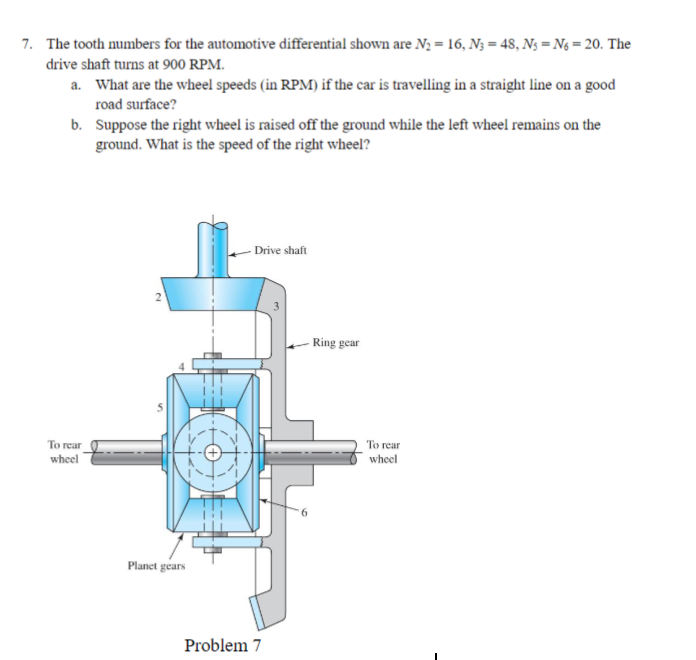 7. The tooth numbers for the automotive differential shown are $N_2 = 16$, $N_3 = 48$, $N_5 = N_6 = 20$. The drive shaft turns at 900 RPM.

a. What are the wheel speeds (in RPM) if the car is travelling in a straight line on a good road surface?

b. Suppose the right wheel is raised off the ground while the left wheel remains on the ground. What is the speed of the right wheel?

Drive shaft

2

3

Ring gear

4

5

To rear wheel

To rear wheel

6

Planet gears

Problem 7