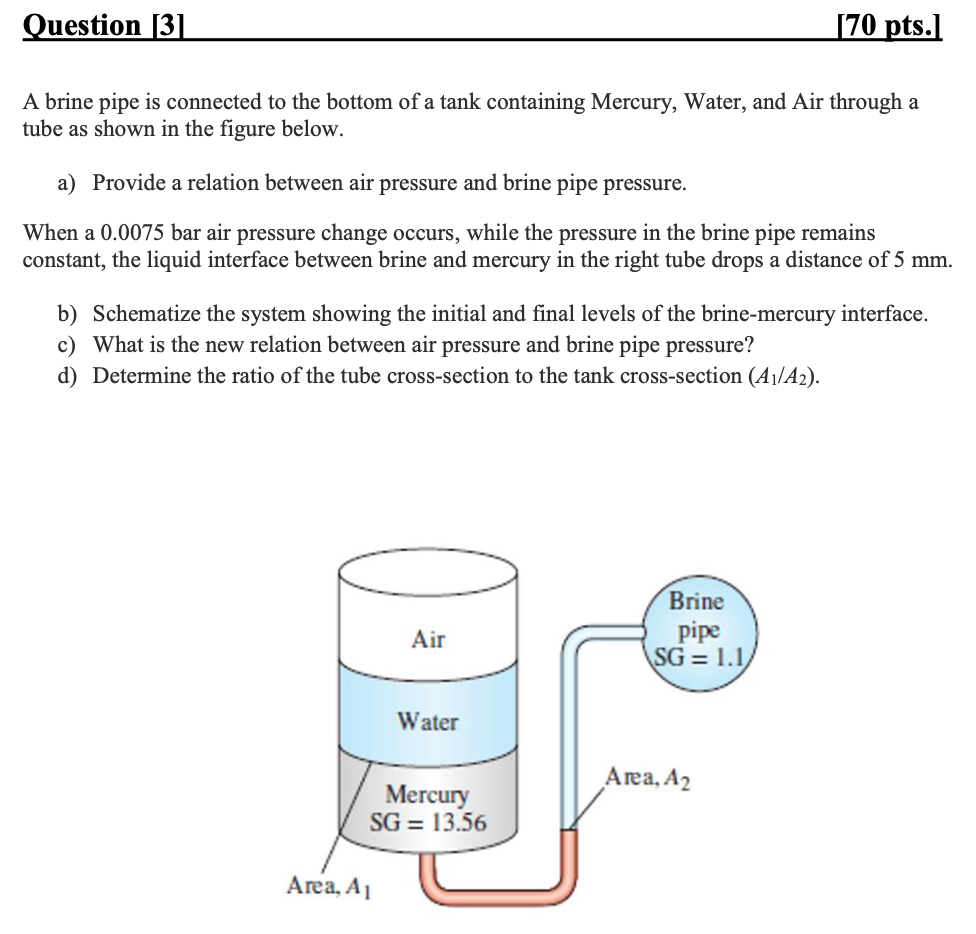 Question [3] [70 pts.]

A brine pipe is connected to the bottom of a tank containing Mercury, Water, and Air through a tube as shown in the figure below.

a) Provide a relation between air pressure and brine pipe pressure.

When a 0.0075 bar air pressure change occurs, while the pressure in the brine pipe remains constant, the liquid interface between brine and mercury in the right tube drops a distance of 5 mm.

b) Schematize the system showing the initial and final levels of the brine-mercury interface.
c) What is the new relation between air pressure and brine pipe pressure?
d) Determine the ratio of the tube cross-section to the tank cross-section ($A_1/A_2$).

Air

Water

Mercury
SG = 13.56

Area, $A_1$

Brine
pipe
SG = 1.1

Area, $A_2$