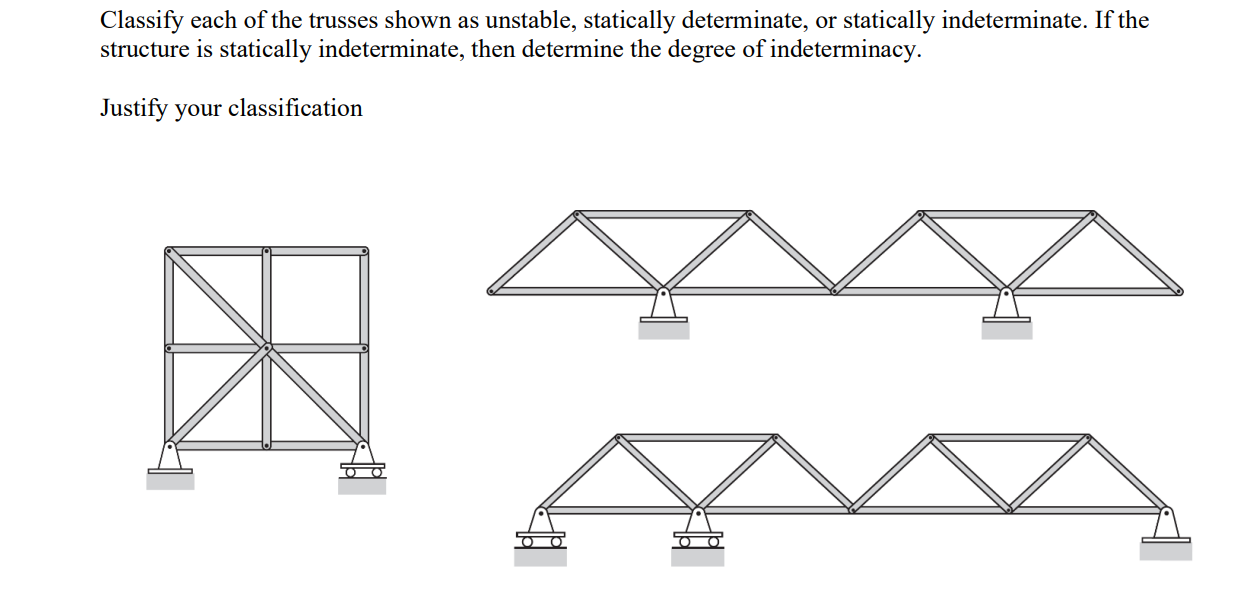 Classify each of the trusses shown as unstable, statically determinate, or statically indeterminate. If the structure is statically indeterminate, then determine the degree of indeterminacy.

Justify your classification