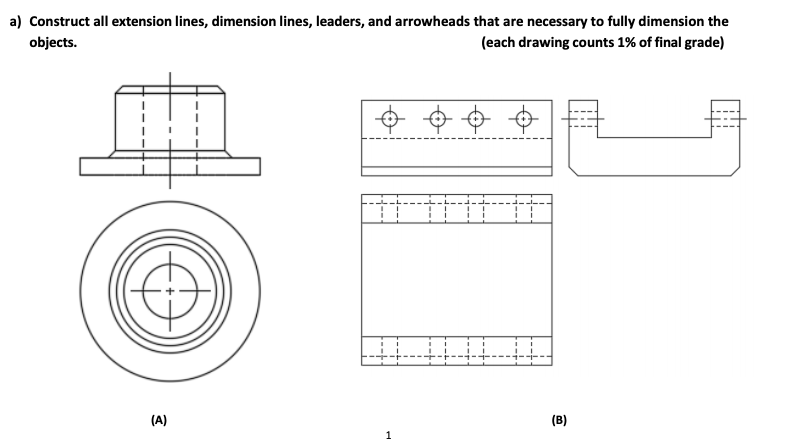 a) Construct all extension lines, dimension lines, leaders, and arrowheads that are necessary to fully dimension the objects. (each drawing counts 1% of final grade)

(A)

(B)

1