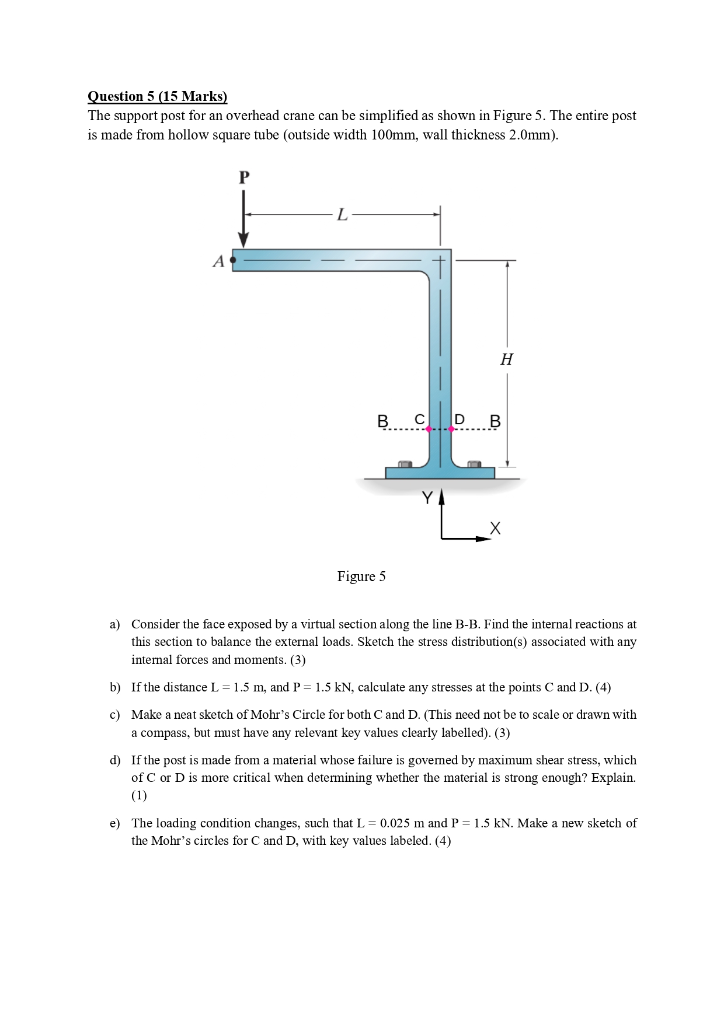 Question 5 (15 Marks)
The support post for an overhead crane can be simplified as shown in Figure 5. The entire post is made from hollow square tube (outside width 100mm, wall thickness 2.0mm).

P
L
A
H
B C D B
Y
X

Figure 5

a) Consider the face exposed by a virtual section along the line B-B. Find the internal reactions at this section to balance the external loads. Sketch the stress distribution(s) associated with any internal forces and moments. (3)

b) If the distance L = 1.5 m, and P = 1.5 kN, calculate any stresses at the points C and D. (4)

c) Make a neat sketch of Mohr's Circle for both C and D. (This need not be to scale or drawn with a compass, but must have any relevant key values clearly labelled). (3)

d) If the post is made from a material whose failure is governed by maximum shear stress, which of C or D is more critical when determining whether the material is strong enough? Explain. (1)

e) The loading condition changes, such that L = 0.025 m and P = 1.5 kN. Make a new sketch of the Mohr's circles for C and D, with key values labeled. (4)