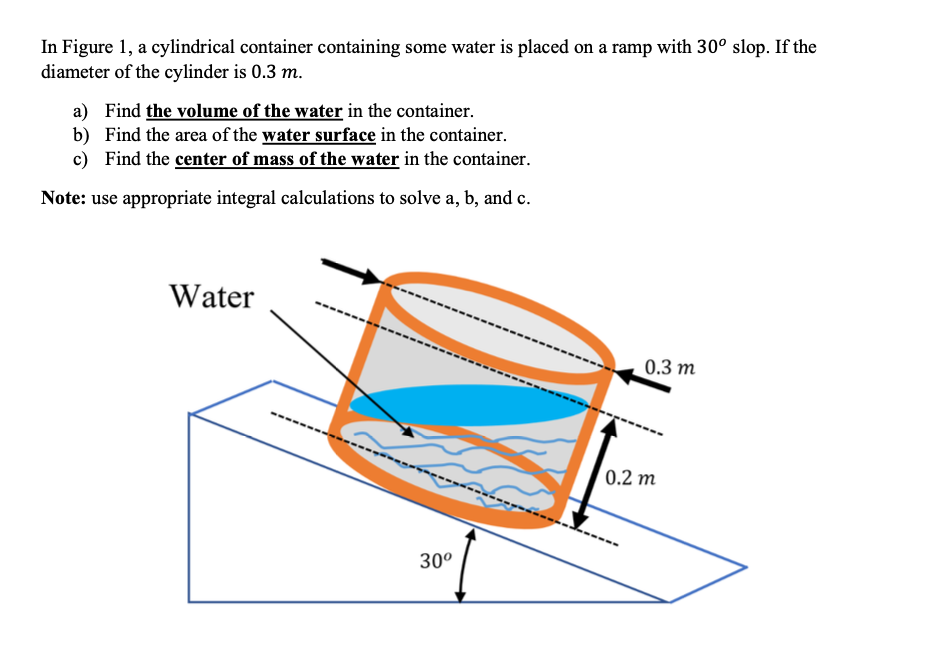 In Figure 1, a cylindrical container containing some water is placed on a ramp with $30^o$ slop. If the diameter of the cylinder is $0.3\ m$.

a) Find the volume of the water in the container.
b) Find the area of the water surface in the container.
c) Find the center of mass of the water in the container.

Note: use appropriate integral calculations to solve a, b, and c.

Water

$0.3\ m$

$0.2\ m$

$30^o$