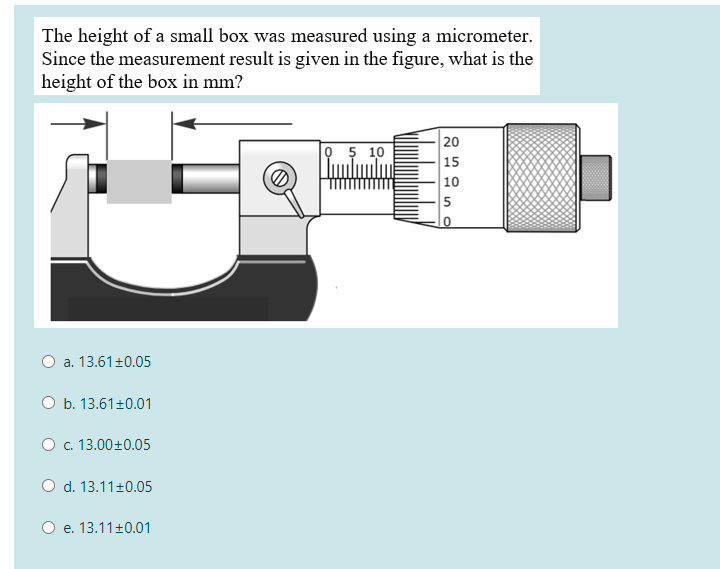 The height of a small box was measured using a micrometer. Since the measurement result is given in the figure, what is the height of the box in mm?

0 5 10

20
15
10
5
0

a. 13.61±0.05

b. 13.61±0.01

c. 13.00±0.05

d. 13.11±0.05

e. 13.11±0.01