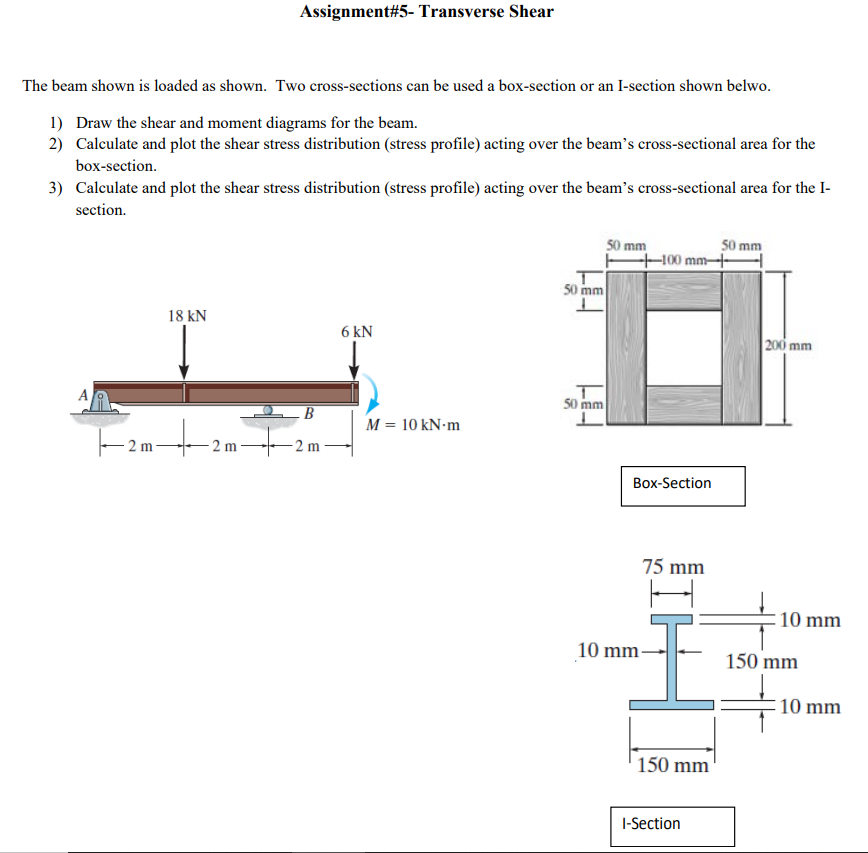 Assignment#5- Transverse Shear

The beam shown is loaded as shown. Two cross-sections can be used a box-section or an I-section shown belwo.

1) Draw the shear and moment diagrams for the beam.
2) Calculate and plot the shear stress distribution (stress profile) acting over the beam's cross-sectional area for the box-section.
3) Calculate and plot the shear stress distribution (stress profile) acting over the beam's cross-sectional area for the I-section.

18 kN
6 kN
A
B
$M = 10$ kN·m
2 m
2 m
2 m

50 mm
100 mm
50 mm
50 mm
200 mm
50 mm

Box-Section

75 mm
10 mm
10 mm
150 mm
10 mm
150 mm

I-Section