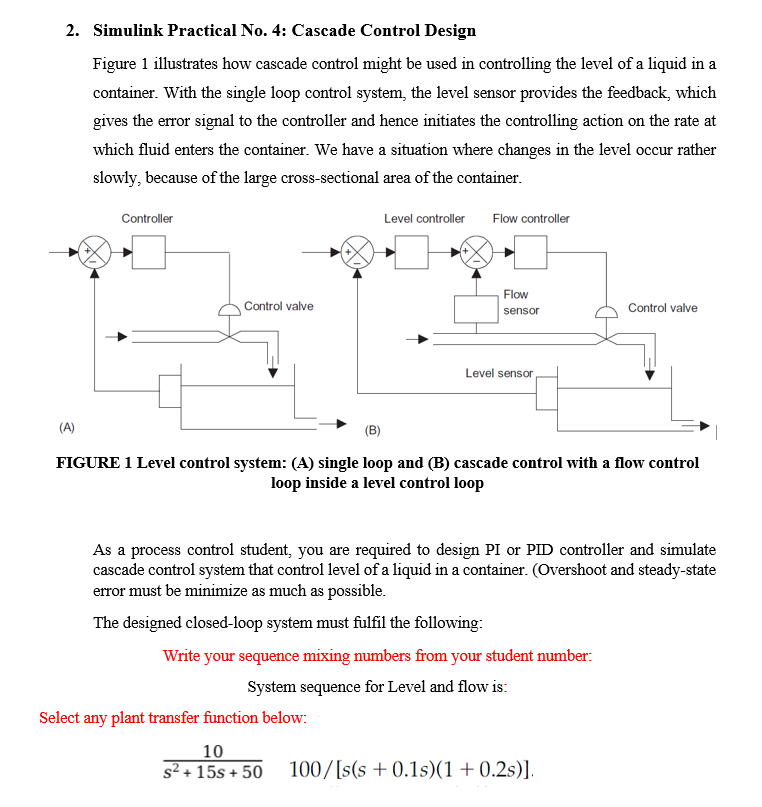 2. Simulink Practical No. 4: Cascade Control Design

Figure 1 illustrates how cascade control might be used in controlling the level of a liquid in a container. With the single loop control system, the level sensor provides the feedback, which gives the error signal to the controller and hence initiates the controlling action on the rate at which fluid enters the container. We have a situation where changes in the level occur rather slowly, because of the large cross-sectional area of the container.

Controller

+
−

Control valve

(A)

Level controller

Flow controller

+
−

+
−

Flow sensor

Control valve

Level sensor

(B)

FIGURE 1 Level control system: (A) single loop and (B) cascade control with a flow control loop inside a level control loop

As a process control student, you are required to design PI or PID controller and simulate cascade control system that control level of a liquid in a container. (Overshoot and steady-state error must be minimize as much as possible.

The designed closed-loop system must fulfil the following:

Write your sequence mixing numbers from your student number:

System sequence for Level and flow is:

Select any plant transfer function below:

$\frac{10}{s^2+15s+50}$ $100/[s(s+0.1s)(1+0.2s)]$.