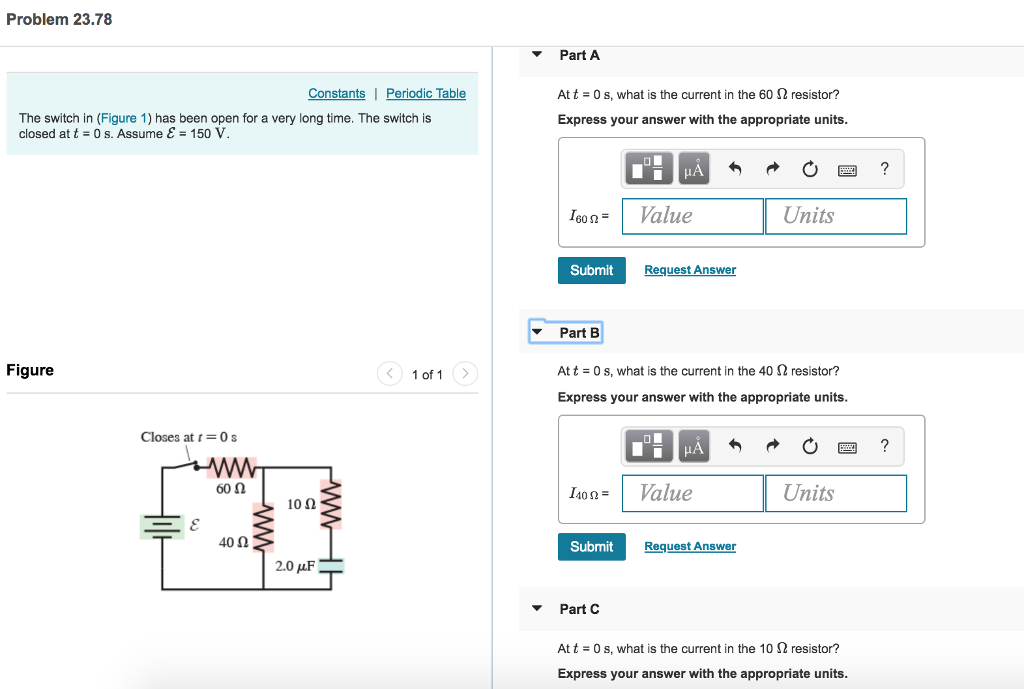 Problem 23.78

Constants | Periodic Table

The switch in (Figure 1) has been open for a very long time. The switch is closed at $t$ = 0 s. Assume $\mathcal{E}$ = 150 V.

Figure

1 of 1

Closes at $t = 0$ s

60 Ω

10 Ω

$\mathcal{E}$

40 Ω

2.0 μF

Part A

At $t$ = 0 s, what is the current in the 60 Ω resistor?

Express your answer with the appropriate units.

μÅ ?

$I_{60\,\Omega}$ = Value Units

Submit Request Answer

Part B

At $t$ = 0 s, what is the current in the 40 Ω resistor?

Express your answer with the appropriate units.

μÅ ?

$I_{40\,\Omega}$ = Value Units

Submit Request Answer

Part C

At $t$ = 0 s, what is the current in the 10 Ω resistor?

Express your answer with the appropriate units.