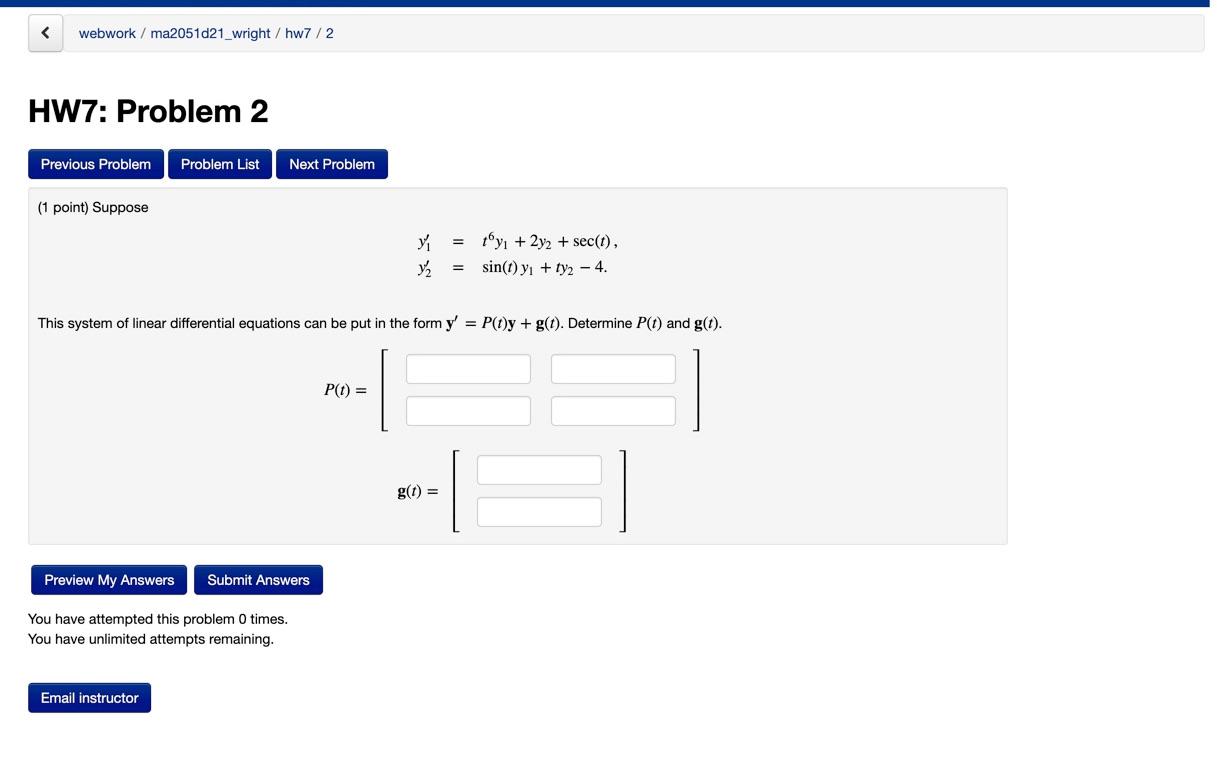 webwork / ma2051d21_wright / hw7 / 2

HW7: Problem 2

Previous Problem Problem List Next Problem

(1 point) Suppose

$y_1' = t^6 y_1 + 2y_2 + \sec(t),$
$y_2' = \sin(t)\, y_1 + t y_2 - 4.$

This system of linear differential equations can be put in the form $\mathbf{y}' = P(t)\mathbf{y} + \mathbf{g}(t)$. Determine $P(t)$ and $\mathbf{g}(t)$.

$P(t) =$

$\mathbf{g}(t) =$

Preview My Answers Submit Answers

You have attempted this problem 0 times.
You have unlimited attempts remaining.

Email instructor