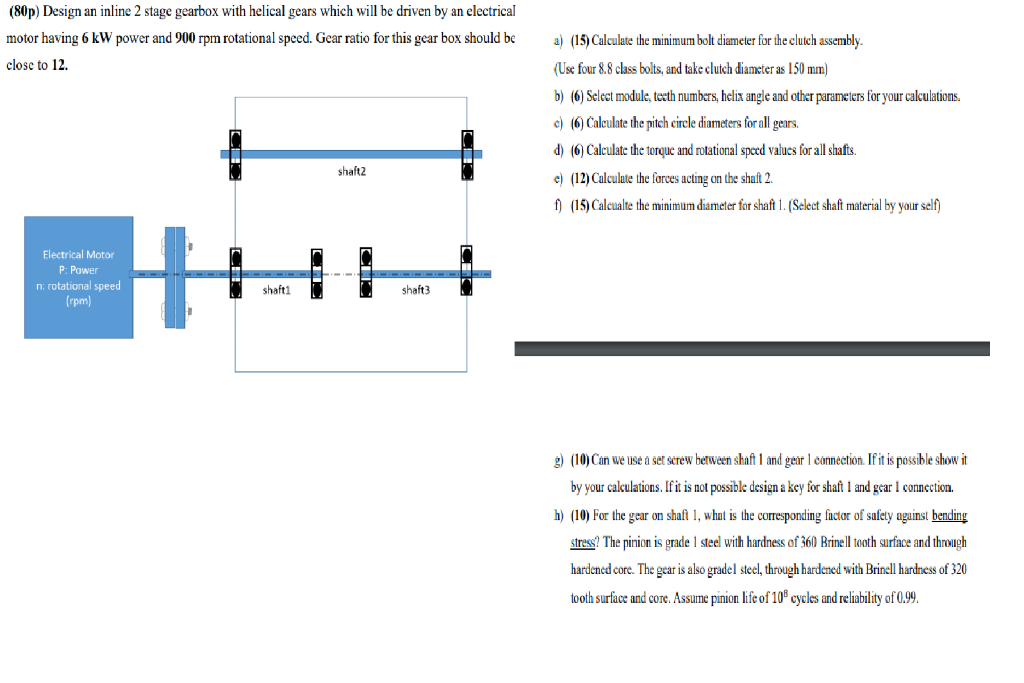 (80p) Design an inline 2 stage gearbox with helical gears which will be driven by an electrical motor having 6 kW power and 900 rpm rotational speed. Gear ratio for this gear box should be close to 12.

shaft2

Electrical Motor
P: Power
n: rotational speed
(rpm)

shaft1

shaft3

a) (15) Calculate the minimum bolt diameter for the clutch assembly.
(Use four 8.8 class bolts, and take clutch diameter as 150 mm)

b) (6) Select module, teeth numbers, helix angle and other parameters for your calculations.

c) (6) Calculate the pitch circle diameters for all gears.

d) (6) Calculate the torque and rotational speed values for all shafts.

e) (12) Calculate the forces acting on the shaft 2.

f) (15) Calcualte the minimum diameter for shaft 1. (Select shaft material by your self)

g) (10) Can we use a set screw between shaft 1 and gear 1 connection. If it is possible show it by your calculations. If it is not possible design a key for shaft 1 and gear 1 connection.

h) (10) For the gear on shaft 1, what is the corresponding factor of safety against bending stress? The pinion is grade 1 steel with hardness of 360 Brinell tooth surface and through hardened core. The gear is also grade1 steel, through hardened with Brinell hardness of 320 tooth surface and core. Assume pinion life of $10^8$ cycles and reliability of 0.99.