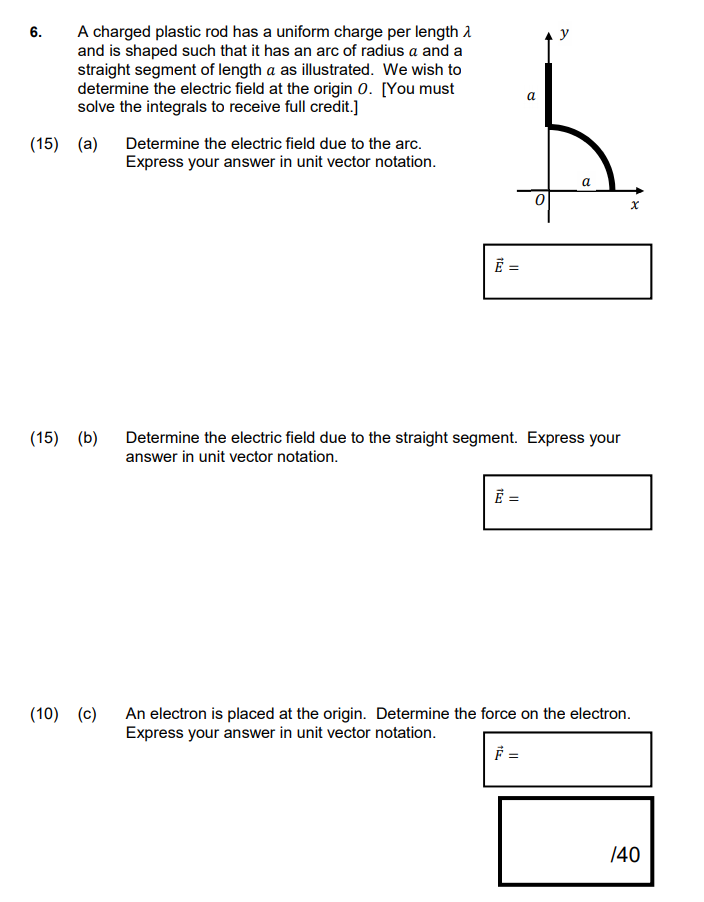 6. A charged plastic rod has a uniform charge per length $\lambda$ and is shaped such that it has an arc of radius $a$ and a straight segment of length $a$ as illustrated. We wish to determine the electric field at the origin $O$. [You must solve the integrals to receive full credit.]

$y$

$a$

$a$

$O$

$x$

(15) (a) Determine the electric field due to the arc. Express your answer in unit vector notation.

$\vec{E} =$

(15) (b) Determine the electric field due to the straight segment. Express your answer in unit vector notation.

$\vec{E} =$

(10) (c) An electron is placed at the origin. Determine the force on the electron. Express your answer in unit vector notation.

$\vec{F} =$

/40