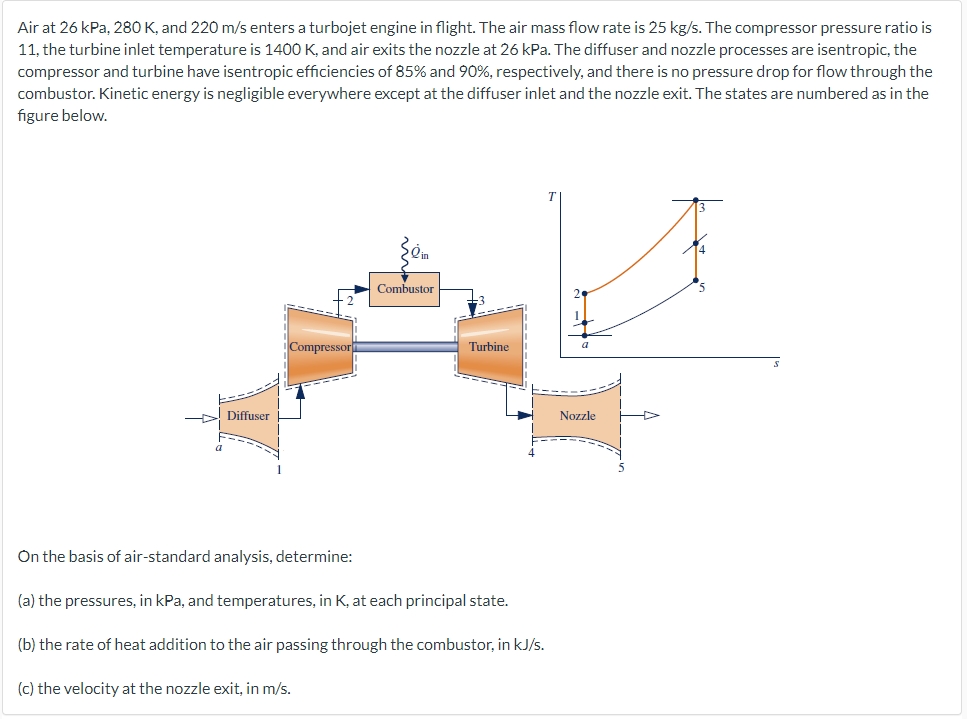 Air at 26 kPa, 280 K, and 220 m/s enters a turbojet engine in flight. The air mass flow rate is 25 kg/s. The compressor pressure ratio is 11, the turbine inlet temperature is 1400 K, and air exits the nozzle at 26 kPa. The diffuser and nozzle processes are isentropic, the compressor and turbine have isentropic efficiencies of 85% and 90%, respectively, and there is no pressure drop for flow through the combustor. Kinetic energy is negligible everywhere except at the diffuser inlet and the nozzle exit. The states are numbered as in the figure below.

$\dot{Q}_{in}$

Combustor

2

3

Compressor

Turbine

Diffuser

Nozzle

a

1

4

5

T

3

4

5

2

1

a

s

On the basis of air-standard analysis, determine:

(a) the pressures, in kPa, and temperatures, in K, at each principal state.

(b) the rate of heat addition to the air passing through the combustor, in kJ/s.

(c) the velocity at the nozzle exit, in m/s.