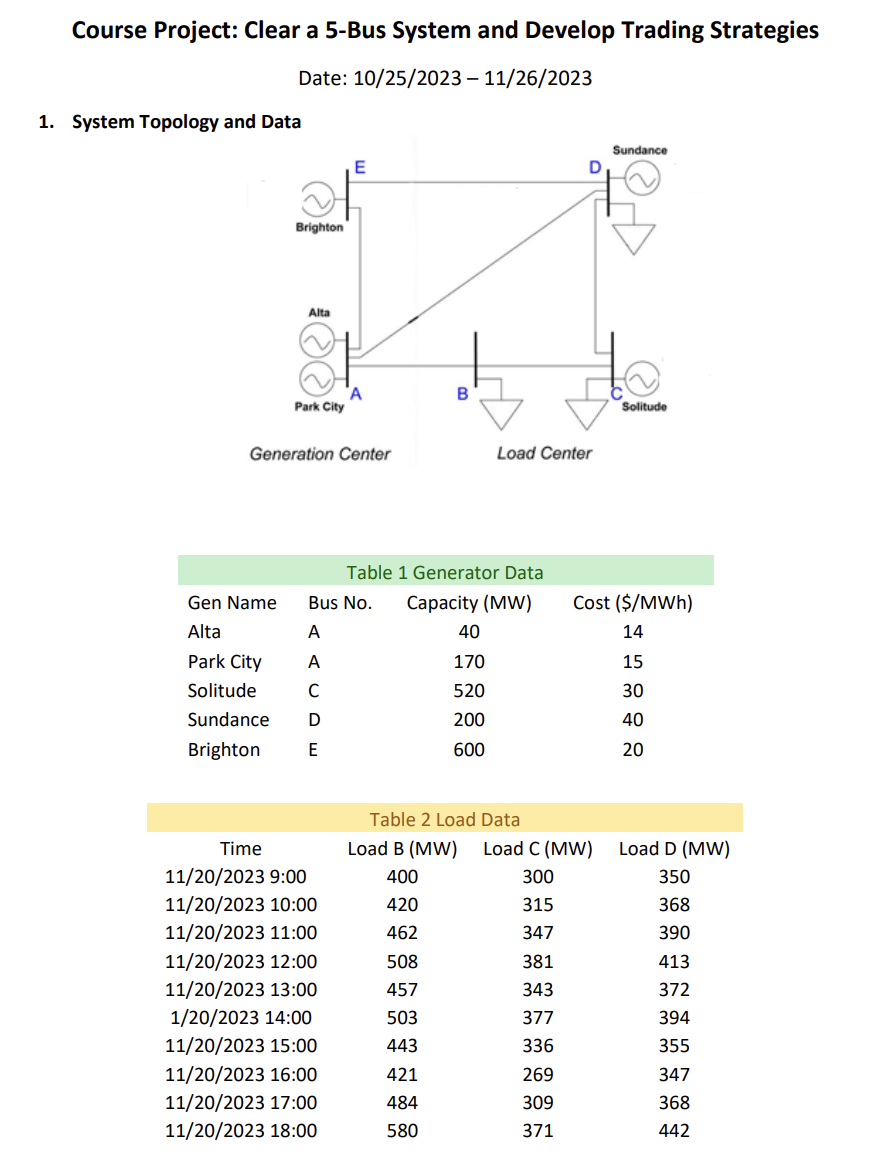 Course Project: Clear a 5-Bus System and Develop Trading Strategies

Date: 10/25/2023 – 11/26/2023

1. System Topology and Data

E
D
Sundance
Brighton
Alta
A
Park City
B
C
Solitude

Generation Center
Load Center

Table 1 Generator Data

| Gen Name | Bus No. | Capacity (MW) | Cost ($/MWh) |
|---|---|---|---|
| Alta | A | 40 | 14 |
| Park City | A | 170 | 15 |
| Solitude | C | 520 | 30 |
| Sundance | D | 200 | 40 |
| Brighton | E | 600 | 20 |

Table 2 Load Data

| Time | Load B (MW) | Load C (MW) | Load D (MW) |
|---|---|---|---|
| 11/20/2023 9:00 | 400 | 300 | 350 |
| 11/20/2023 10:00 | 420 | 315 | 368 |
| 11/20/2023 11:00 | 462 | 347 | 390 |
| 11/20/2023 12:00 | 508 | 381 | 413 |
| 11/20/2023 13:00 | 457 | 343 | 372 |
| 1/20/2023 14:00 | 503 | 377 | 394 |
| 11/20/2023 15:00 | 443 | 336 | 355 |
| 11/20/2023 16:00 | 421 | 269 | 347 |
| 11/20/2023 17:00 | 484 | 309 | 368 |
| 11/20/2023 18:00 | 580 | 371 | 442 |