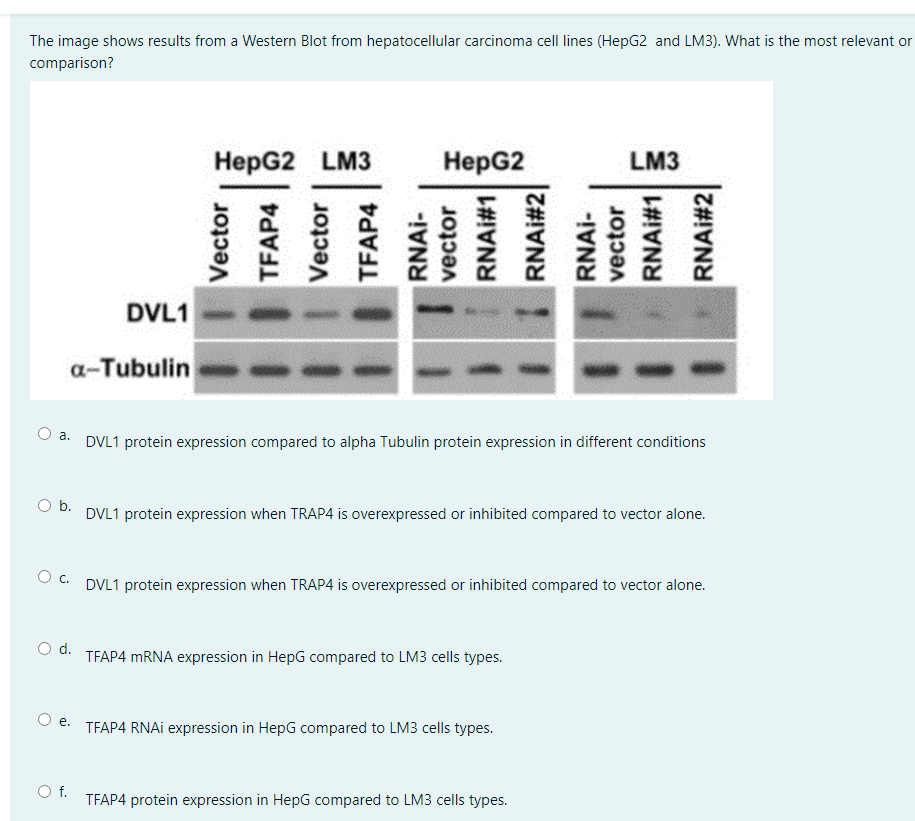 The image shows results from a Western Blot from hepatocellular carcinoma cell lines (HepG2 and LM3). What is the most relevant or comparison?

HepG2 LM3 HepG2 LM3

Vector TFAP4 Vector TFAP4 RNAi-vector RNAi#1 RNAi#2 RNAi-vector RNAi#1 RNAi#2

DVL1

α-Tubulin

a. DVL1 protein expression compared to alpha Tubulin protein expression in different conditions

b. DVL1 protein expression when TRAP4 is overexpressed or inhibited compared to vector alone.

c. DVL1 protein expression when TRAP4 is overexpressed or inhibited compared to vector alone.

d. TFAP4 mRNA expression in HepG compared to LM3 cells types.

e. TFAP4 RNAi expression in HepG compared to LM3 cells types.

f. TFAP4 protein expression in HepG compared to LM3 cells types.