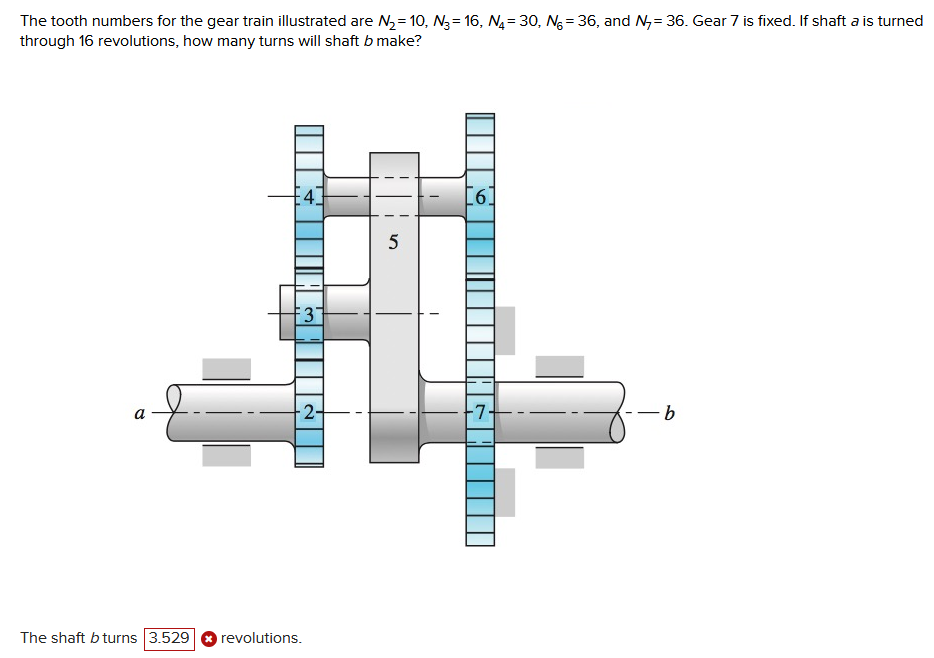 The tooth numbers for the gear train illustrated are $N_2 = 10$, $N_3 = 16$, $N_4 = 30$, $N_6 = 36$, and $N_7 = 36$. Gear 7 is fixed. If shaft $a$ is turned through 16 revolutions, how many turns will shaft $b$ make?

4
6
5
3
a
2
7
b

The shaft $b$ turns 3.529 revolutions.