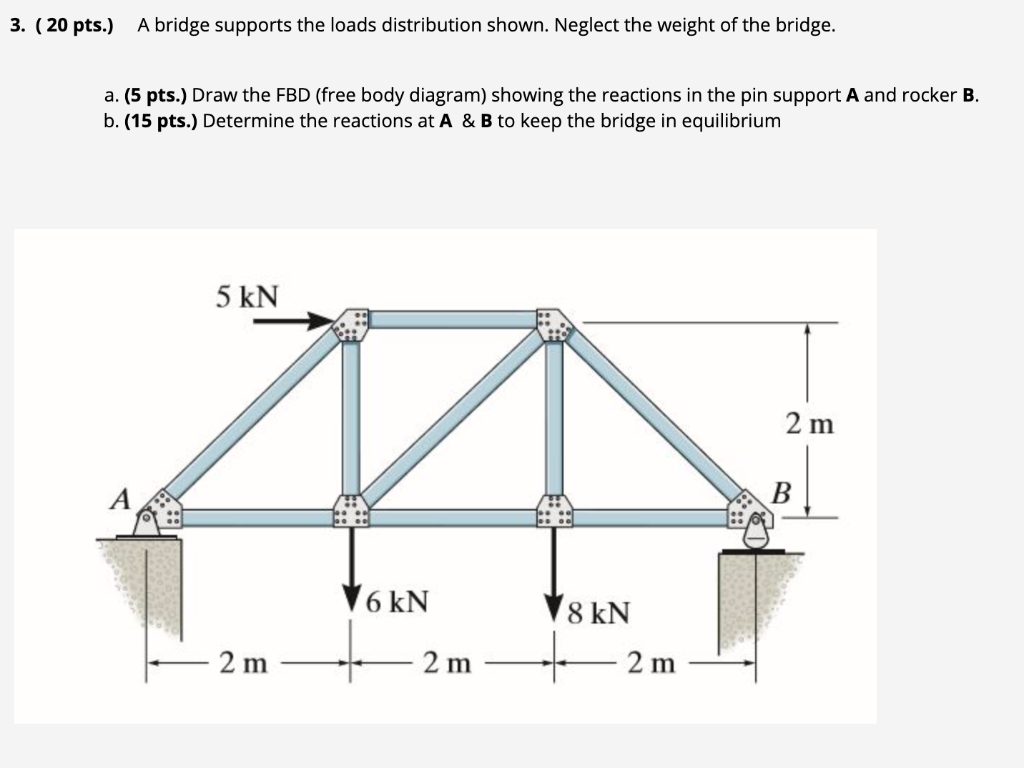 3. ( 20 pts.) A bridge supports the loads distribution shown. Neglect the weight of the bridge.

a. (5 pts.) Draw the FBD (free body diagram) showing the reactions in the pin support A and rocker B.
b. (15 pts.) Determine the reactions at A & B to keep the bridge in equilibrium

5 kN

2 m

A

B

6 kN

8 kN

2 m

2 m

2 m